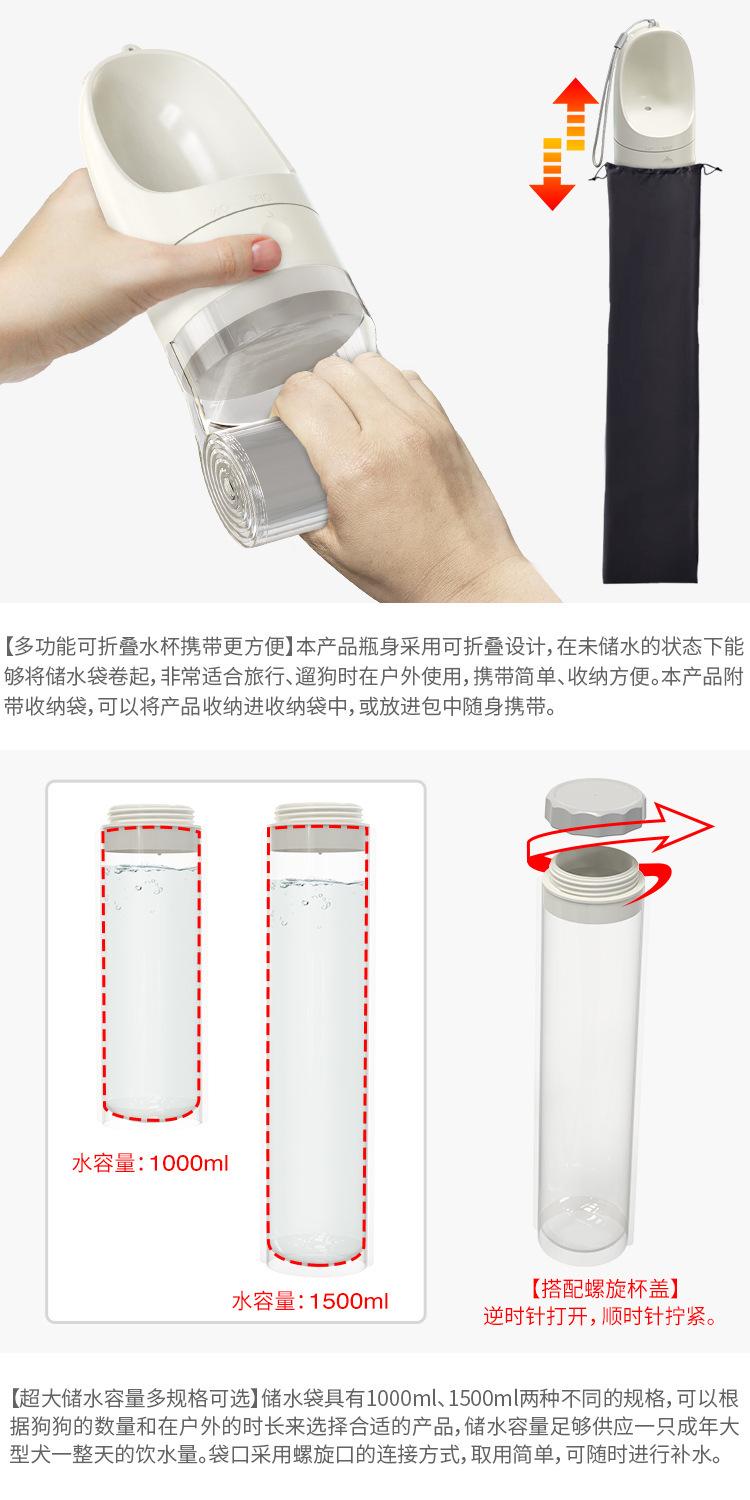 【多功能可折叠水杯携带更方便】本产品瓶身采用可折叠设计，在未储水的状态下能够将储水袋卷起，非常适合旅行、遛狗时在户外使用，携带简单、收纳方便。本产品附带收纳袋，可以将产品收纳进收纳袋中，或放进包中随身携带。

水容量：1000ml

水容量：1500ml

【搭配螺旋杯盖】
逆时针打开，顺时针拧紧。

【超大储水容量多规格可选】储水袋具有1000ml、1500ml两种不同的规格，可以根据狗狗的数量和在户外的时长来选择合适的产品，储水容量足够供应一只成年大型犬一整天的饮水量。袋口采用螺旋口的连接方式，取用简单，可随时进行补水。