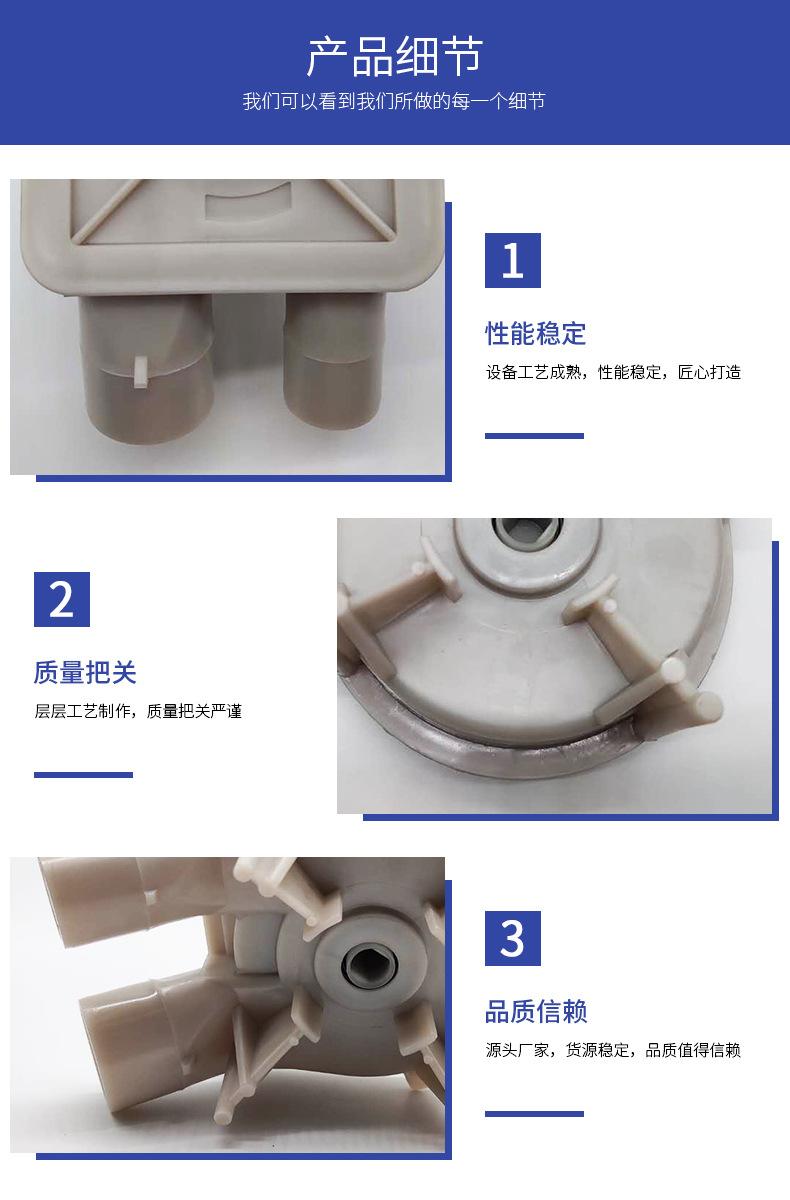 产品细节
我们可以看到我们所做的每一个细节

1
性能稳定
设备工艺成熟，性能稳定，匠心打造

2
质量把关
层层工艺制作，质量把关严谨

3
品质信赖
源头厂家，货源稳定，品质值得信赖