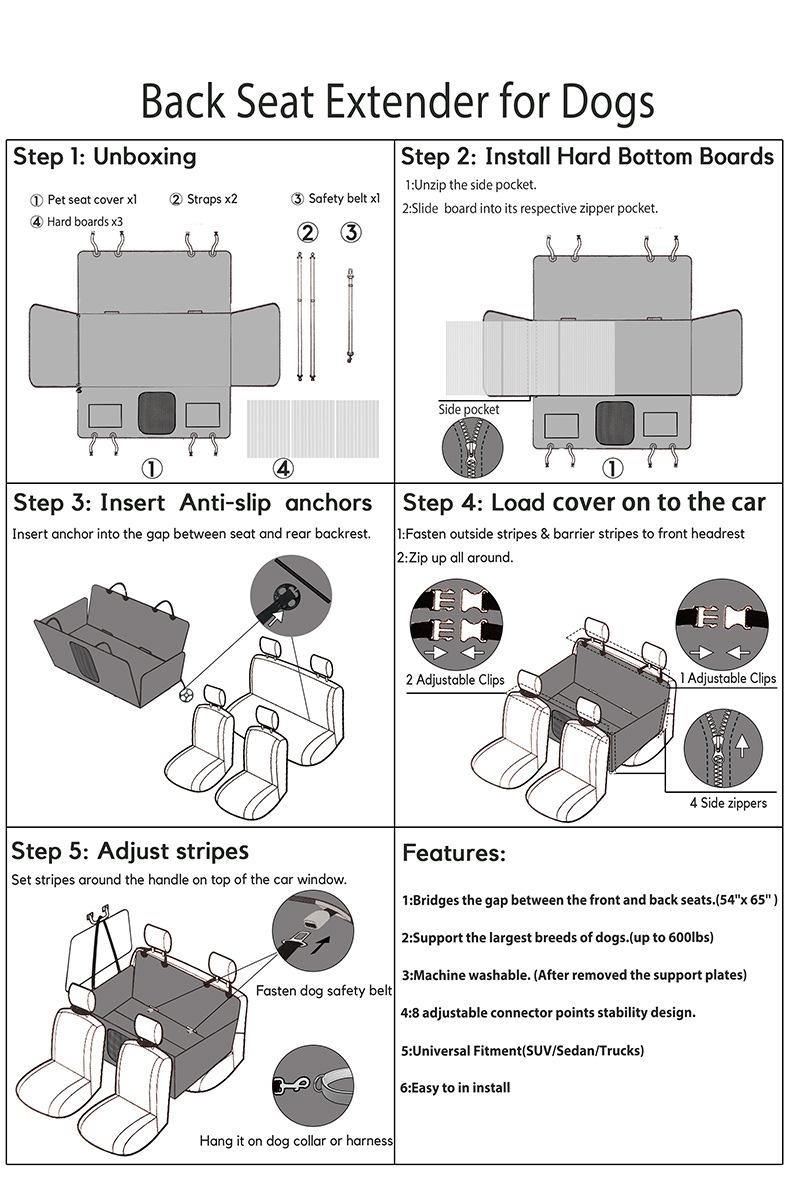 Back Seat Extender for Dogs

Step 1: Unboxing

① Pet seat cover x1
② Straps x2
③ Safety belt x1
④ Hard boards x3

②
③
①
④

Step 2: Install Hard Bottom Boards

1:Unzip the side pocket.
2:Slide board into its respective zipper pocket.

Side pocket
①

Step 3: Insert Anti-slip anchors

Insert anchor into the gap between seat and rear backrest.

Step 4: Load cover on to the car

1:Fasten outside stripes & barrier stripes to front headrest
2:Zip up all around.

2 Adjustable Clips
1 Adjustable Clips
4 Side zippers

Step 5: Adjust stripes

Set stripes around the handle on top of the car window.

Fasten dog safety belt
Hang it on dog collar or harness

Features:

1:Bridges the gap between the front and back seats.(54"x 65" )

2:Support the largest breeds of dogs.(up to 600lbs)

3:Machine washable. (After removed the support plates)

4:8 adjustable connector points stability design.

5:Universal Fitment(SUV/Sedan/Trucks)

6:Easy to in install