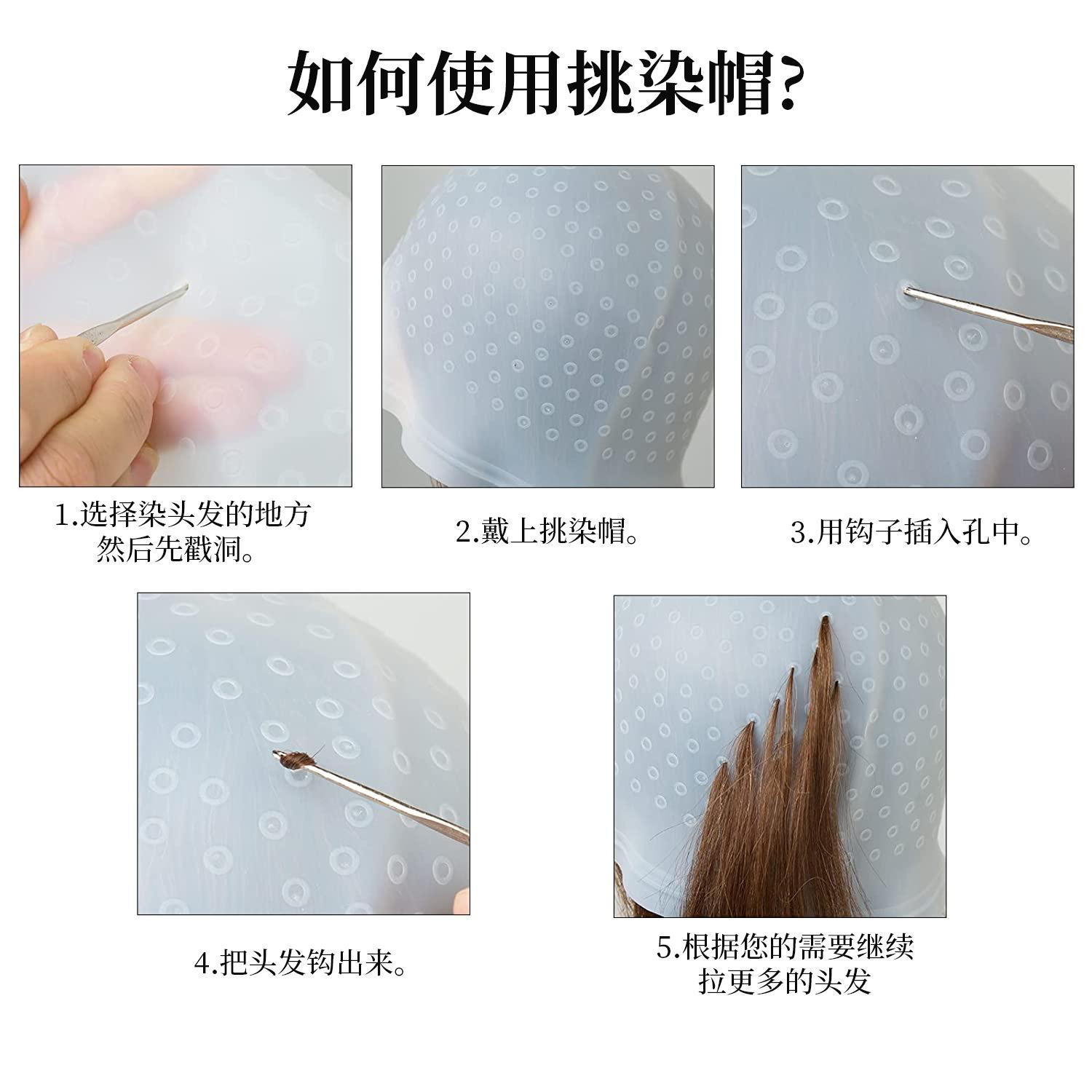 如何使用挑染帽?

1.选择染头发的地方
然后先戳洞。

2.戴上挑染帽。

3.用钩子插入孔中。

4.把头发钩出来。

5.根据您的需要继续
拉更多的头发