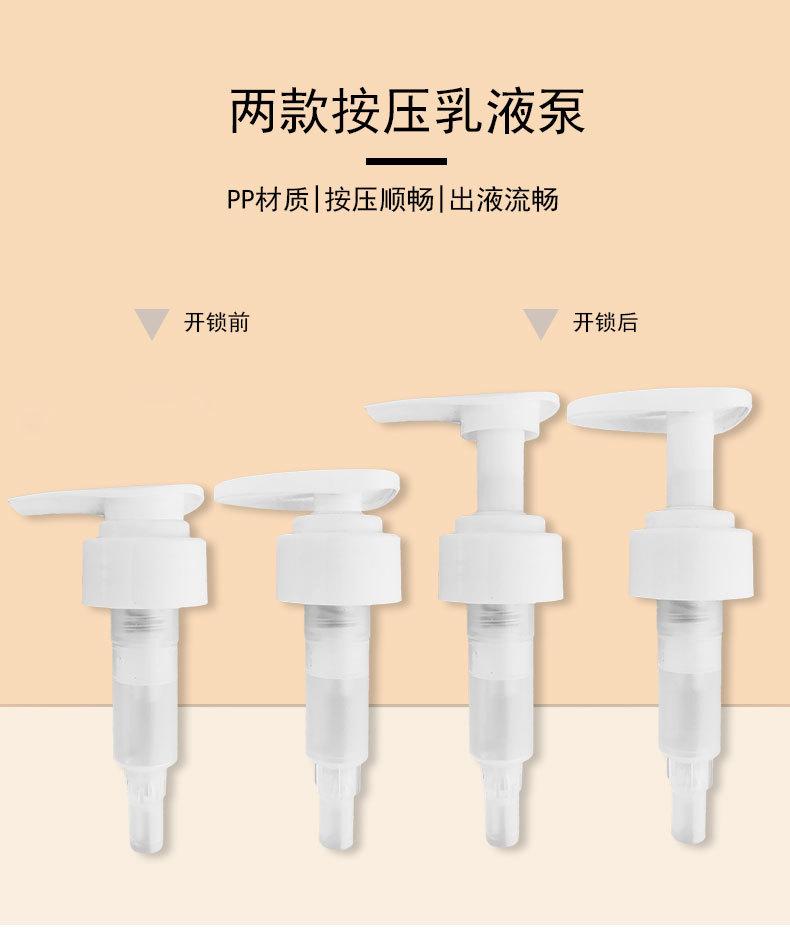 两款按压乳液泵

PP材质|按压顺畅|出液流畅

开锁前

开锁后