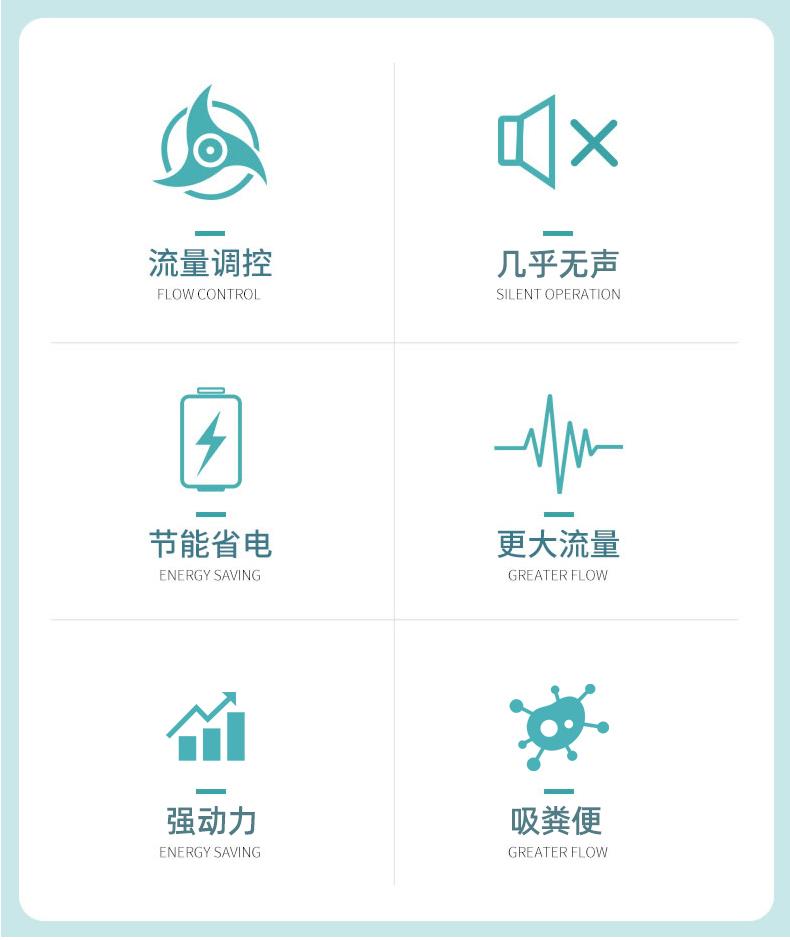 流量调控
FLOW CONTROL

几乎无声
SILENT OPERATION

节能省电
ENERGY SAVING

更大流量
GREATER FLOW

强动力
ENERGY SAVING

吸粪便
GREATER FLOW