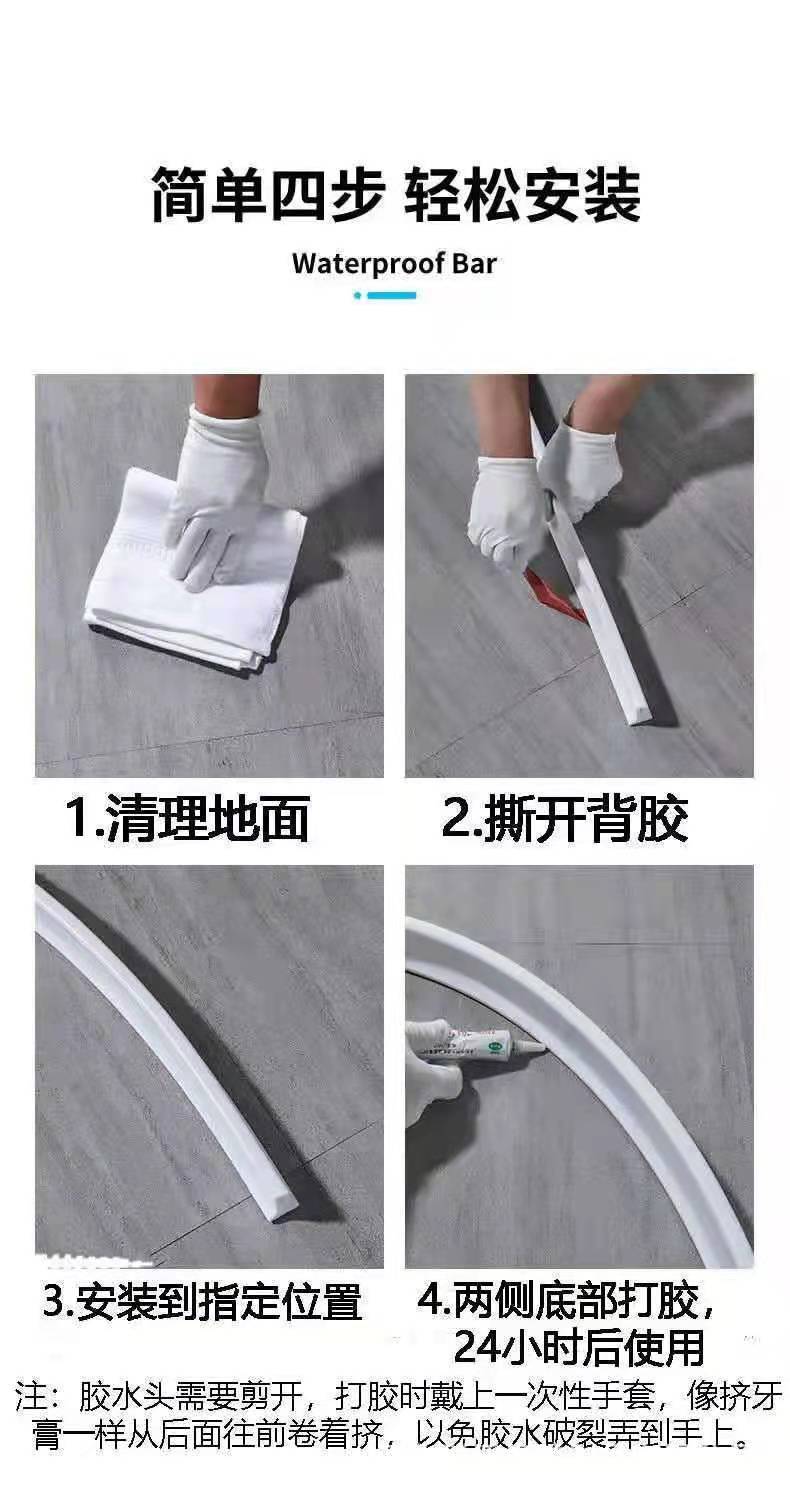 简单四步 轻松安装

Waterproof Bar

1.清理地面

2.撕开背胶

3.安装到指定位置

4.两侧底部打胶，24小时后使用

注：胶水头需要剪开，打胶时戴上一次性手套，像挤牙膏一样从后面往前卷着挤，以免胶水破裂弄到手上。