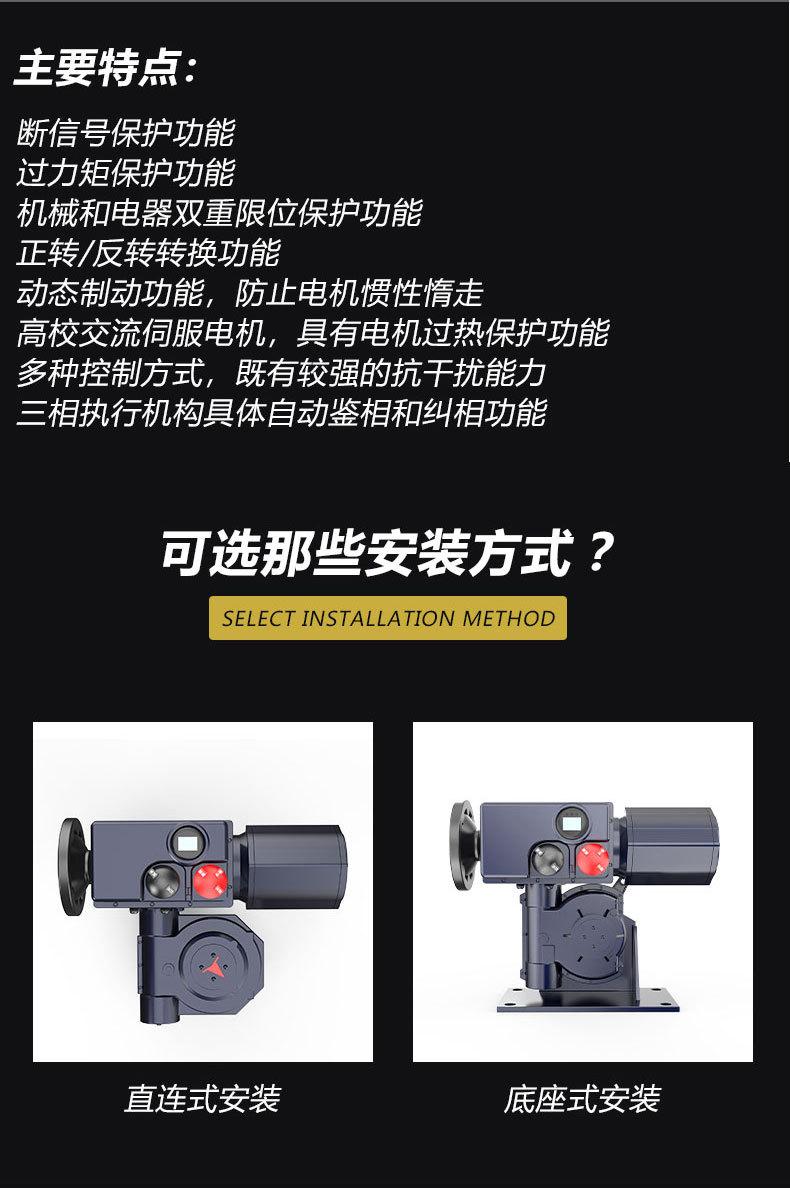 主要特点：

断信号保护功能
过力矩保护功能
机械和电器双重限位保护功能
正转/反转转换功能
动态制动功能，防止电机惯性惰走
高校交流伺服电机，具有电机过热保护功能
多种控制方式，既有较强的抗干扰能力
三相执行机构具体自动鉴相和纠相功能

可选那些安装方式？

SELECT INSTALLATION METHOD

直连式安装

底座式安装