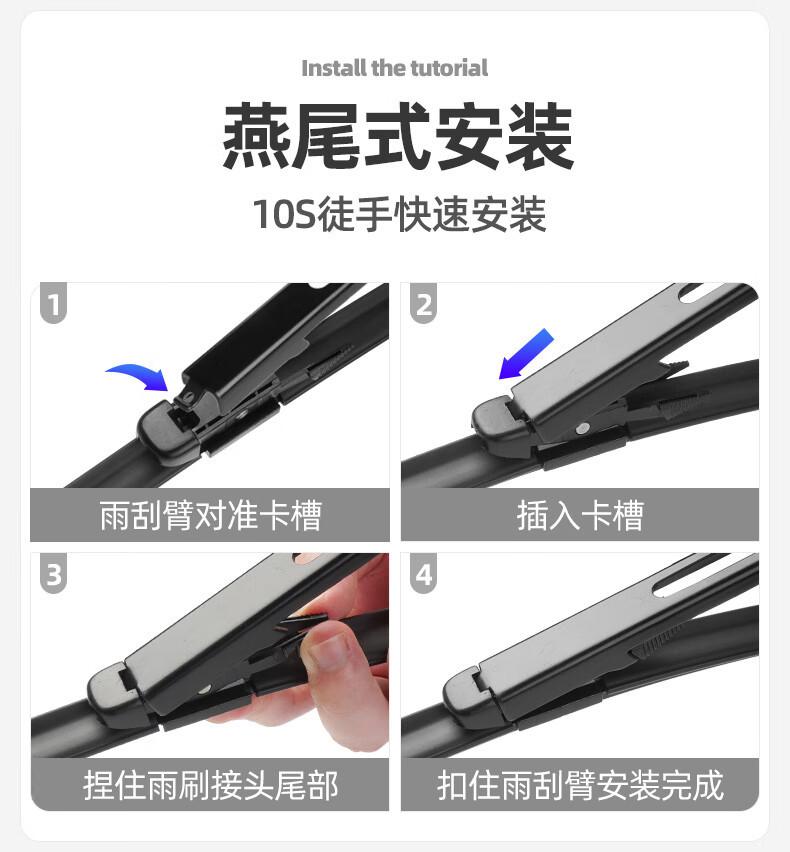 Install the tutorial

燕尾式安装

10S徒手快速安装

1

雨刮臂对准卡槽

2

插入卡槽

3

捏住雨刷接头尾部

4

扣住雨刮臂安装完成