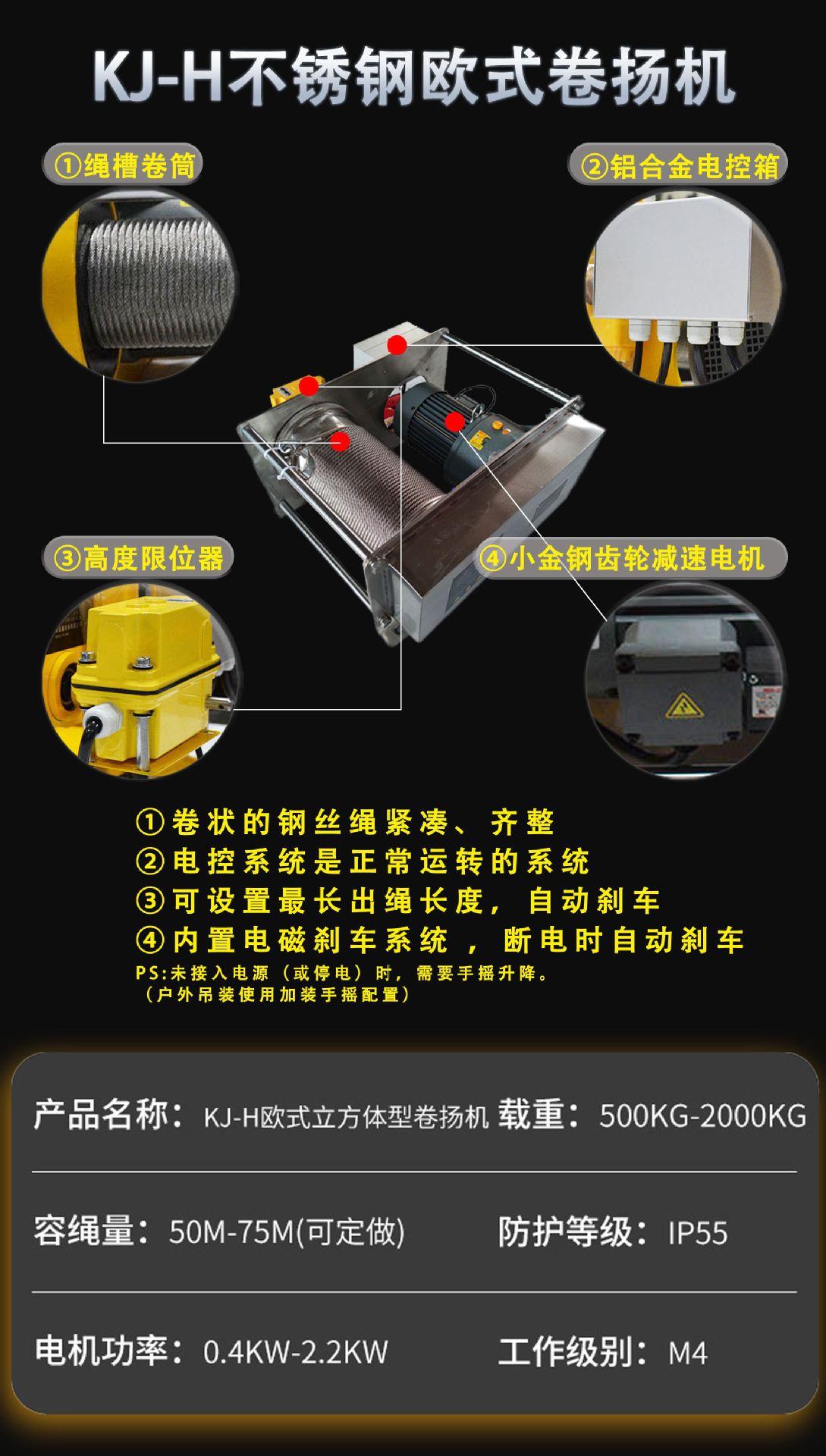 KJ-H不锈钢欧式卷扬机

①绳槽卷筒

②铝合金电控箱

③高度限位器

④小金钢齿轮减速电机

①卷状的钢丝绳紧凑、齐整
②电控系统是正常运转的系统
③可设置最长出绳长度，自动刹车
④内置电磁刹车系统，断电时自动刹车
PS:未接入电源（或停电）时，需要手摇升降。
（户外吊装使用加装手摇配置）

产品名称：KJ-H欧式立方体型卷扬机 载重：500KG-2000KG

容绳量：50M-75M(可定做) 防护等级：IP55

电机功率：0.4KW-2.2KW 工作级别：M4