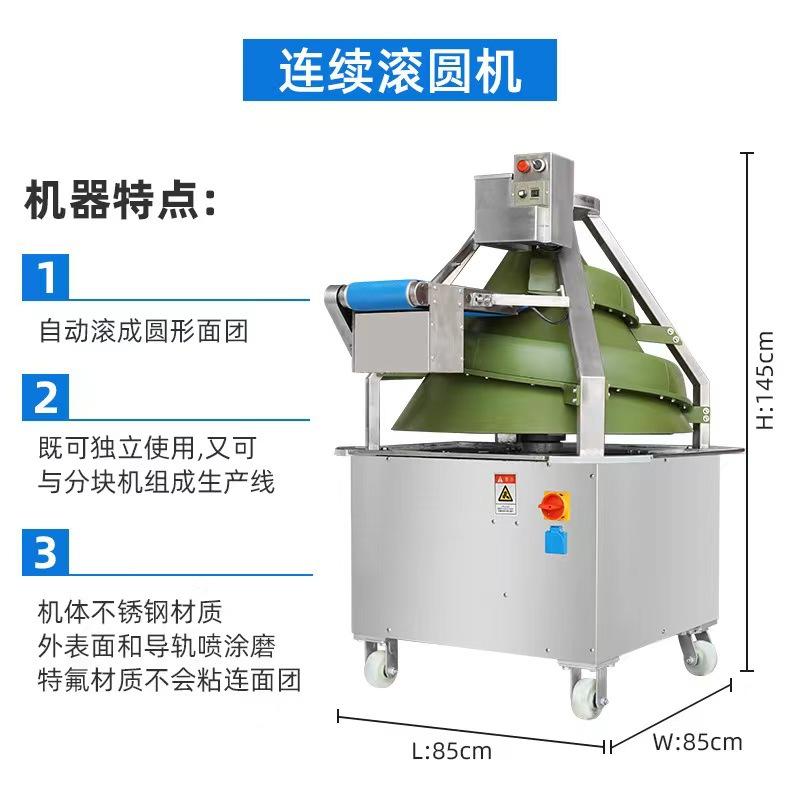 连续滚圆机

机器特点：

1
自动滚成圆形面团

2
既可独立使用,又可与分块机组成生产线

3
机体不锈钢材质
外表面和导轨喷涂磨
特氟材质不会粘连面团

H:145cm

L:85cm

W:85cm