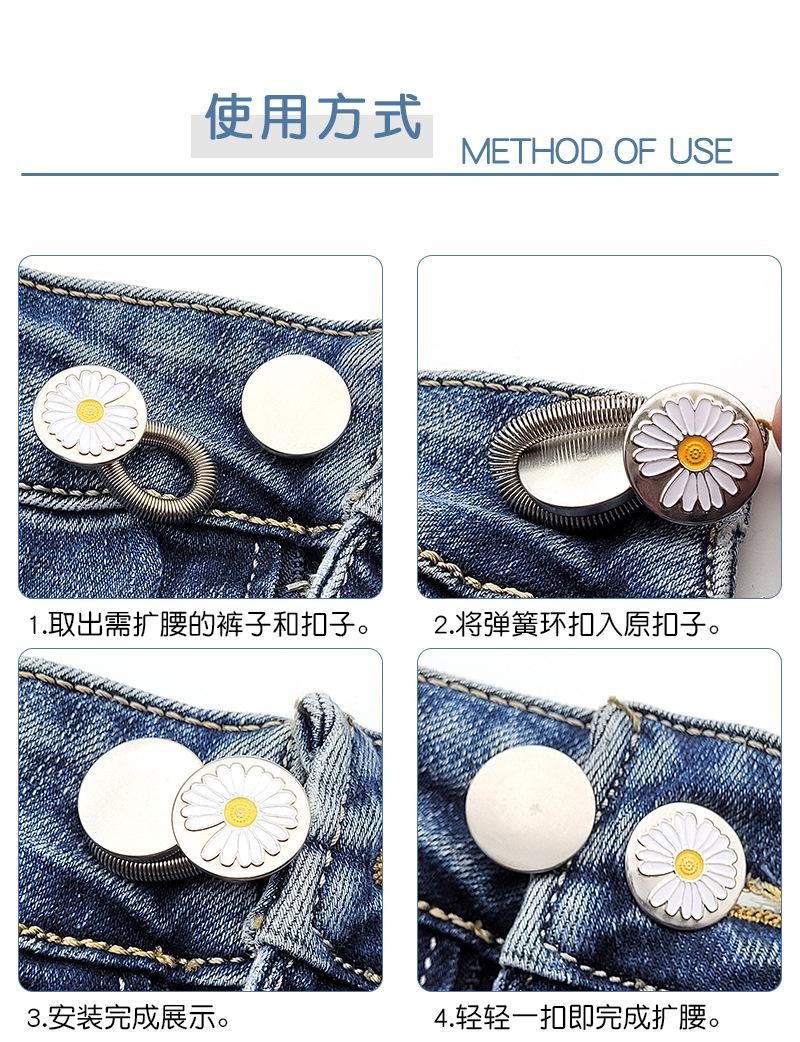 使用方式

METHOD OF USE

1.取出需扩腰的裤子和扣子。

2.将弹簧环扣入原扣子。

3.安装完成展示。

4.轻轻一扣即完成扩腰。