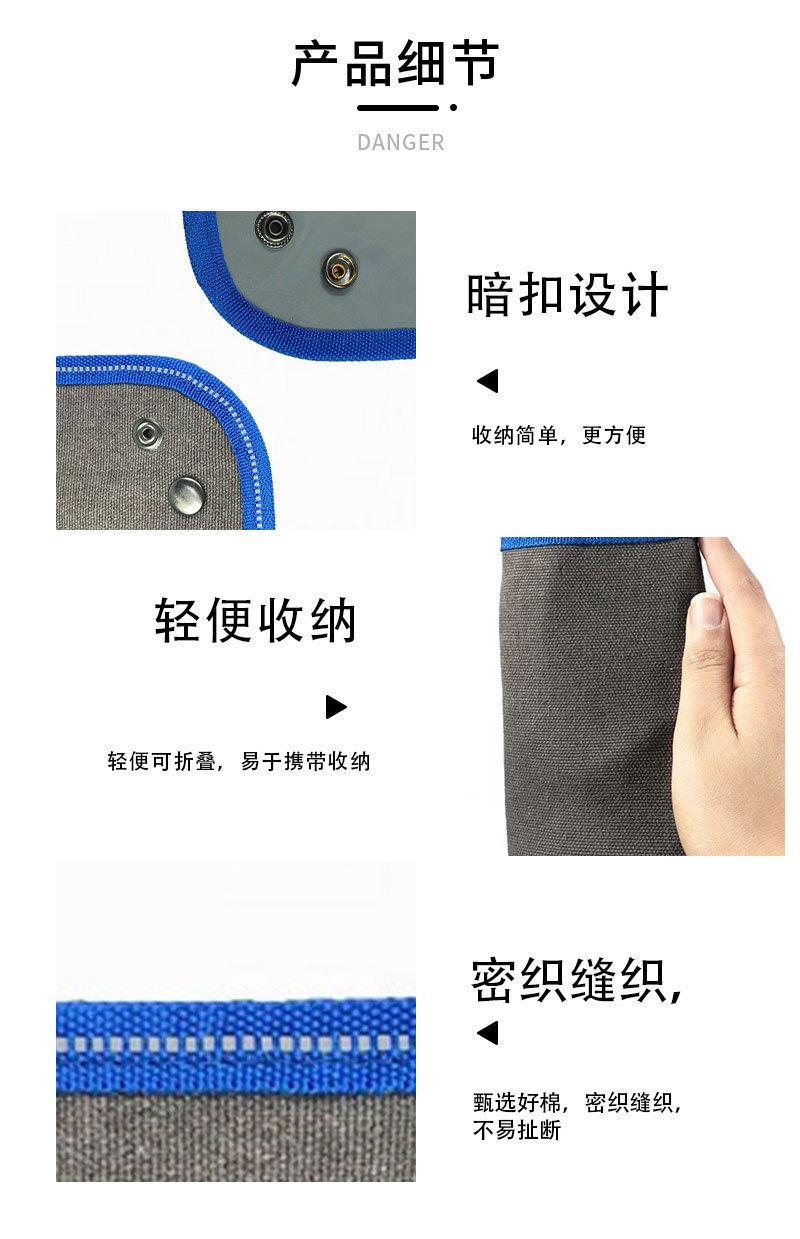 产品细节

DANGER

暗扣设计

收纳简单，更方便

轻便收纳

轻便可折叠，易于携带收纳

密织缝织，

甄选好棉，密织缝织，不易扯断