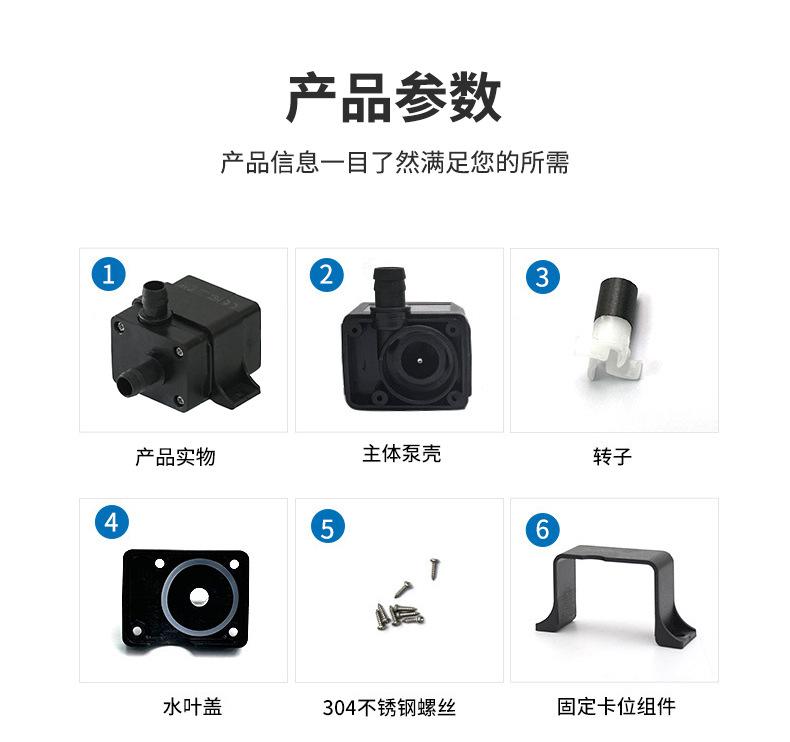 产品参数

产品信息一目了然满足您的所需

1

产品实物

2

主体泵壳

3

转子

4

水叶盖

5

304不锈钢螺丝

6

固定卡位组件