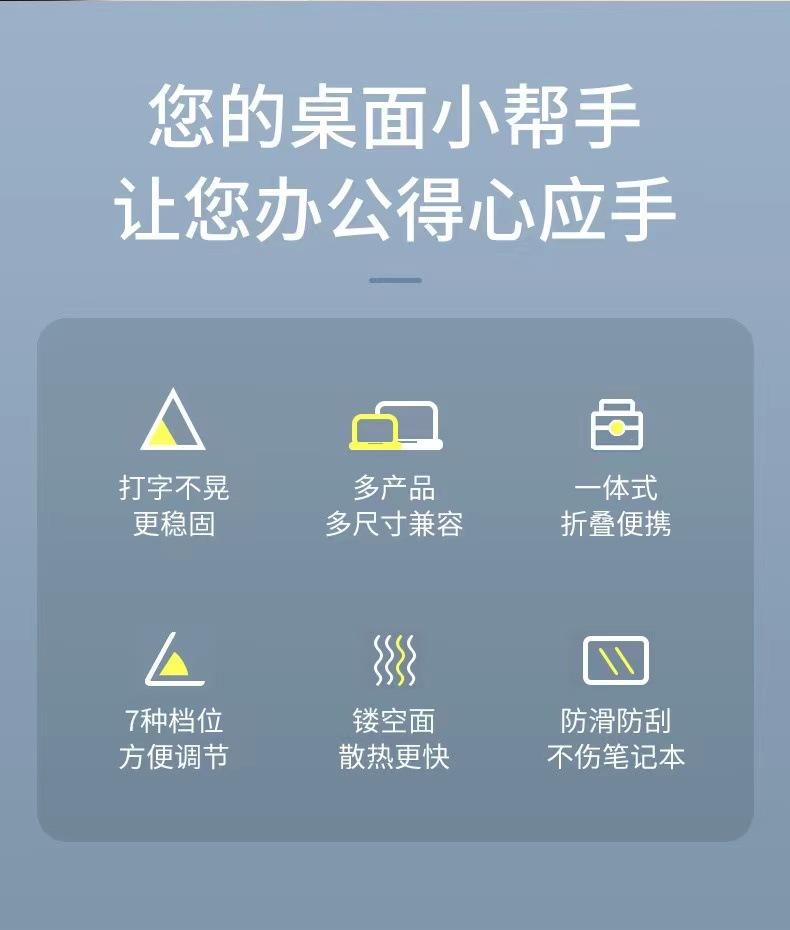 您的桌面小帮手
让您办公得心应手

打字不晃
更稳固

多产品
多尺寸兼容

一体式
折叠便携

7种档位
方便调节

镂空面
散热更快

防滑防刮
不伤笔记本