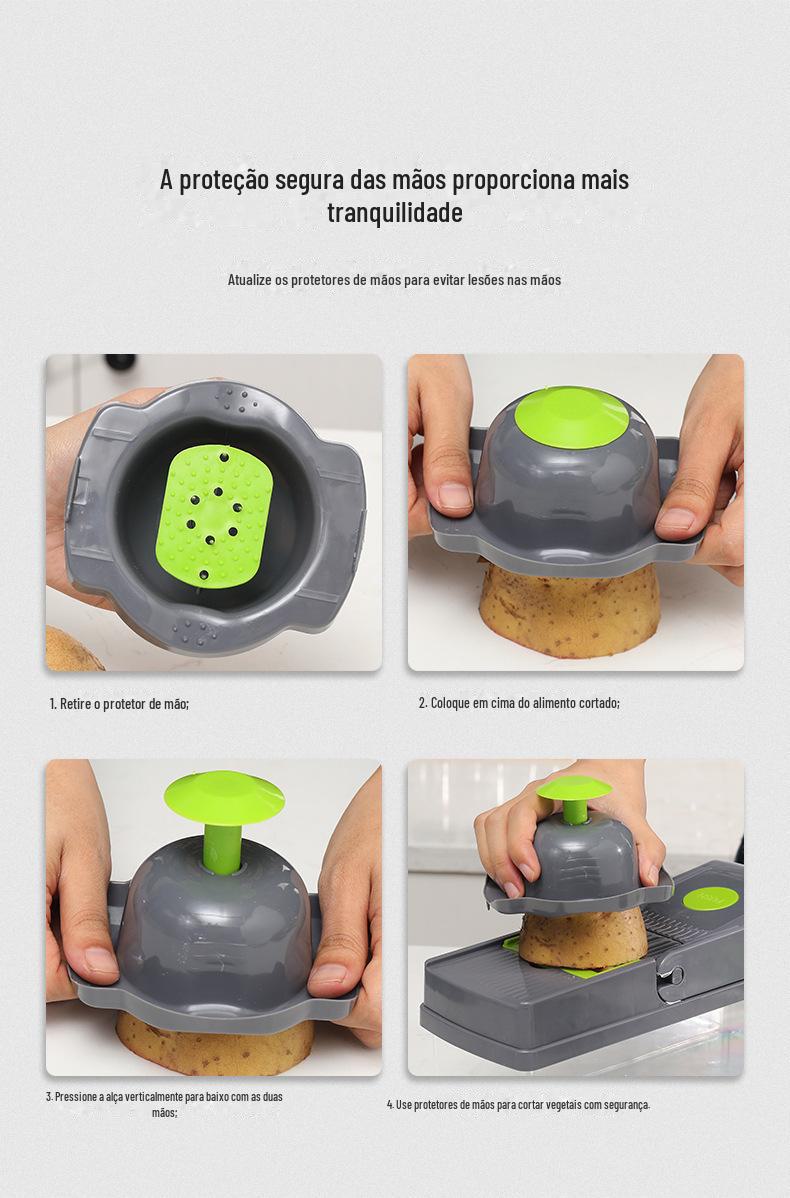 A proteção segura das mãos proporciona mais tranquilidade

Atualize os protetores de mãos para evitar lesões nas mãos

1. Retire o protetor de mão;

2. Coloque em cima do alimento cortado;

3. Pressione a alça verticalmente para baixo com as duas mãos;

4. Use protetores de mãos para cortar vegetais com segurança.