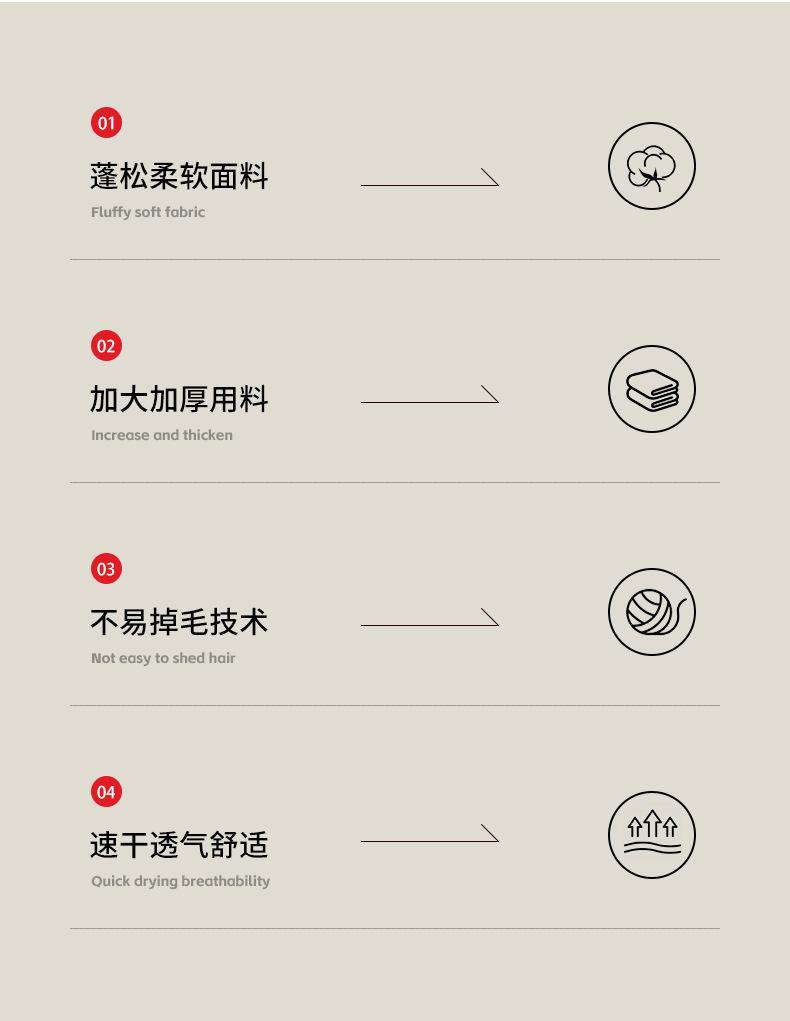 01

蓬松柔软面料

Fluffy soft fabric

02

加大加厚用料

Increase and thicken

03

不易掉毛技术

Not easy to shed hair

04

速干透气舒适

Quick drying breathability