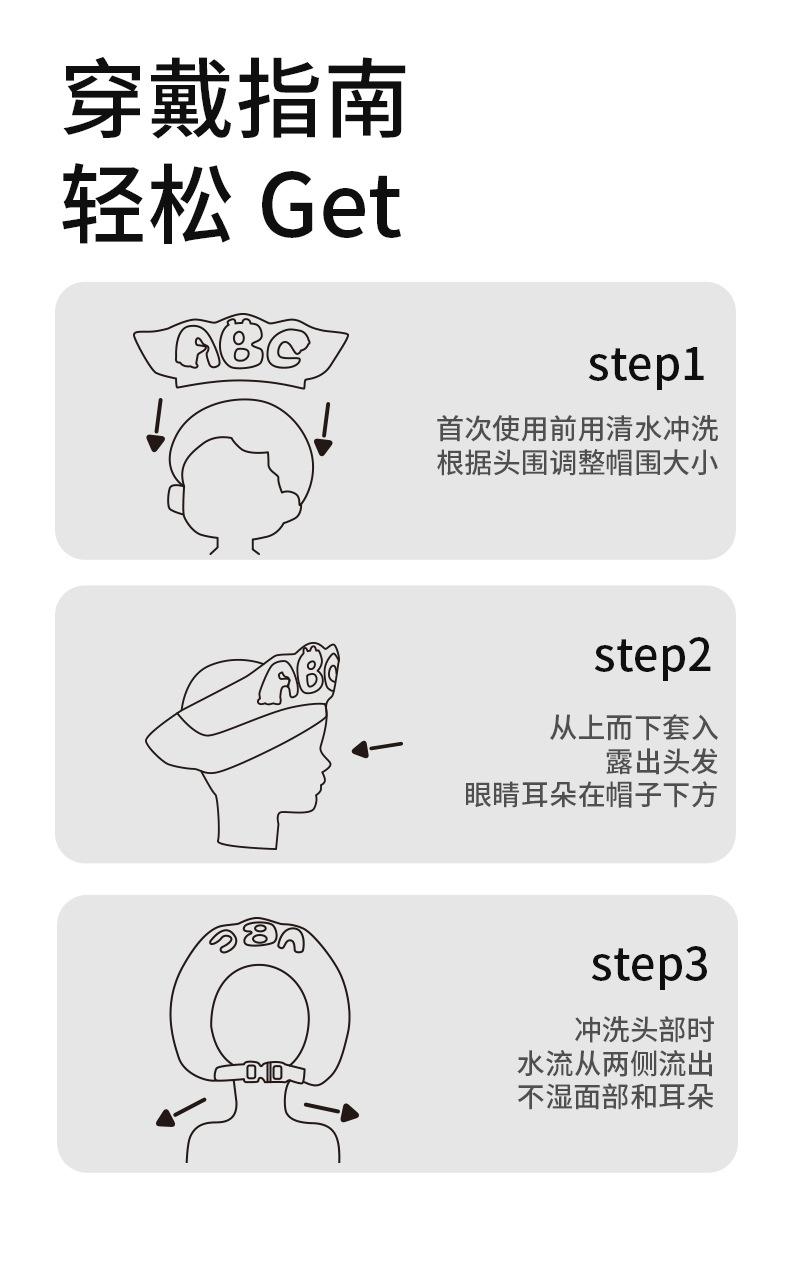 穿戴指南
轻松 Get

ABC

step1

首次使用前用清水冲洗
根据头围调整帽围大小

ABC

step2

从上而下套入
露出头发
眼睛耳朵在帽子下方

ABC

step3

冲洗头部时
水流从两侧流出
不湿面部和耳朵