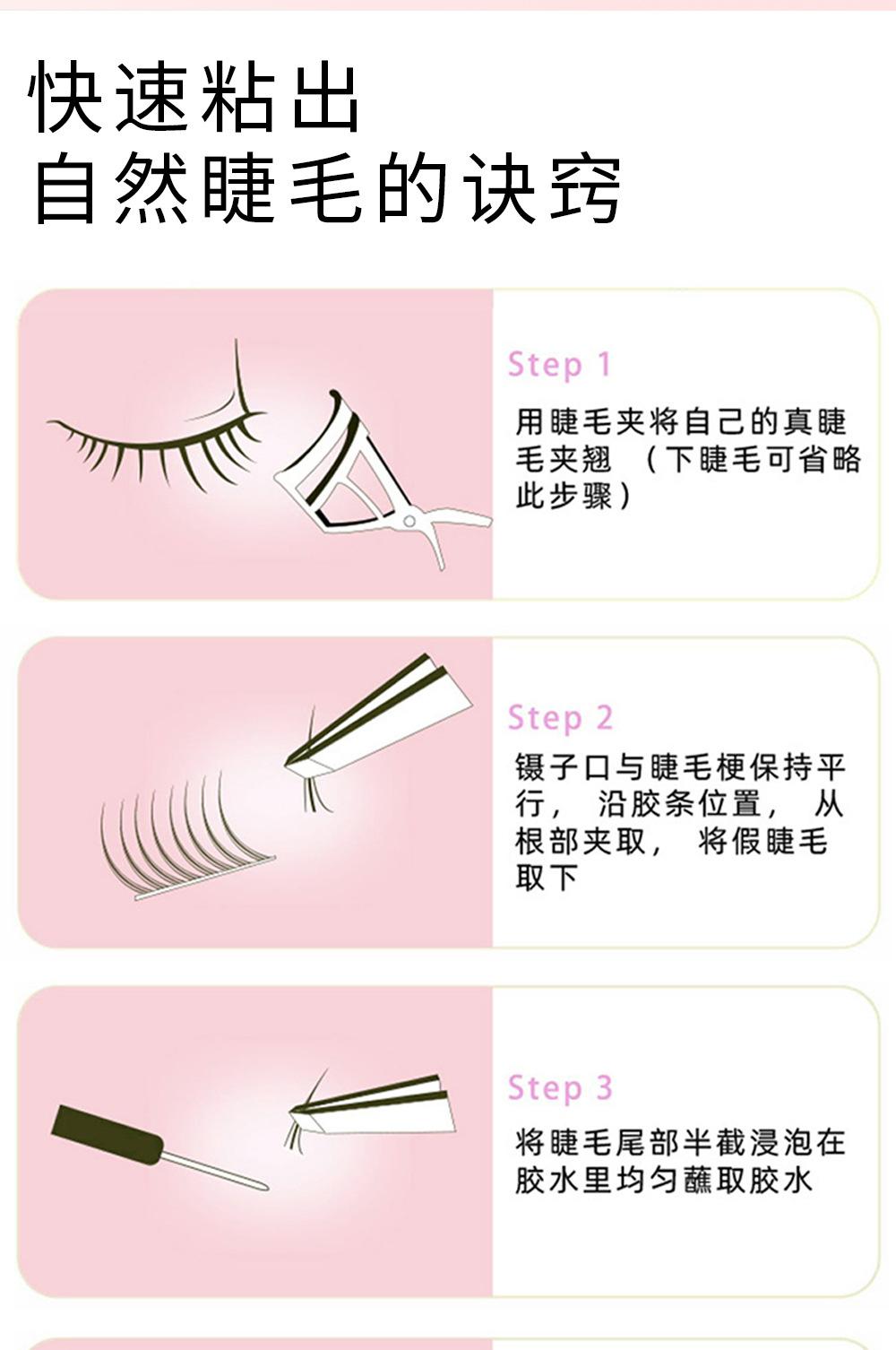 快速粘出
自然睫毛的诀窍

Step 1
用睫毛夹将自己的真睫毛夹翘 （下睫毛可省略此步骤）

Step 2
镊子口与睫毛梗保持平行， 沿胶条位置， 从根部夹取， 将假睫毛取下

Step 3
将睫毛尾部半截浸泡在胶水里均匀蘸取胶水