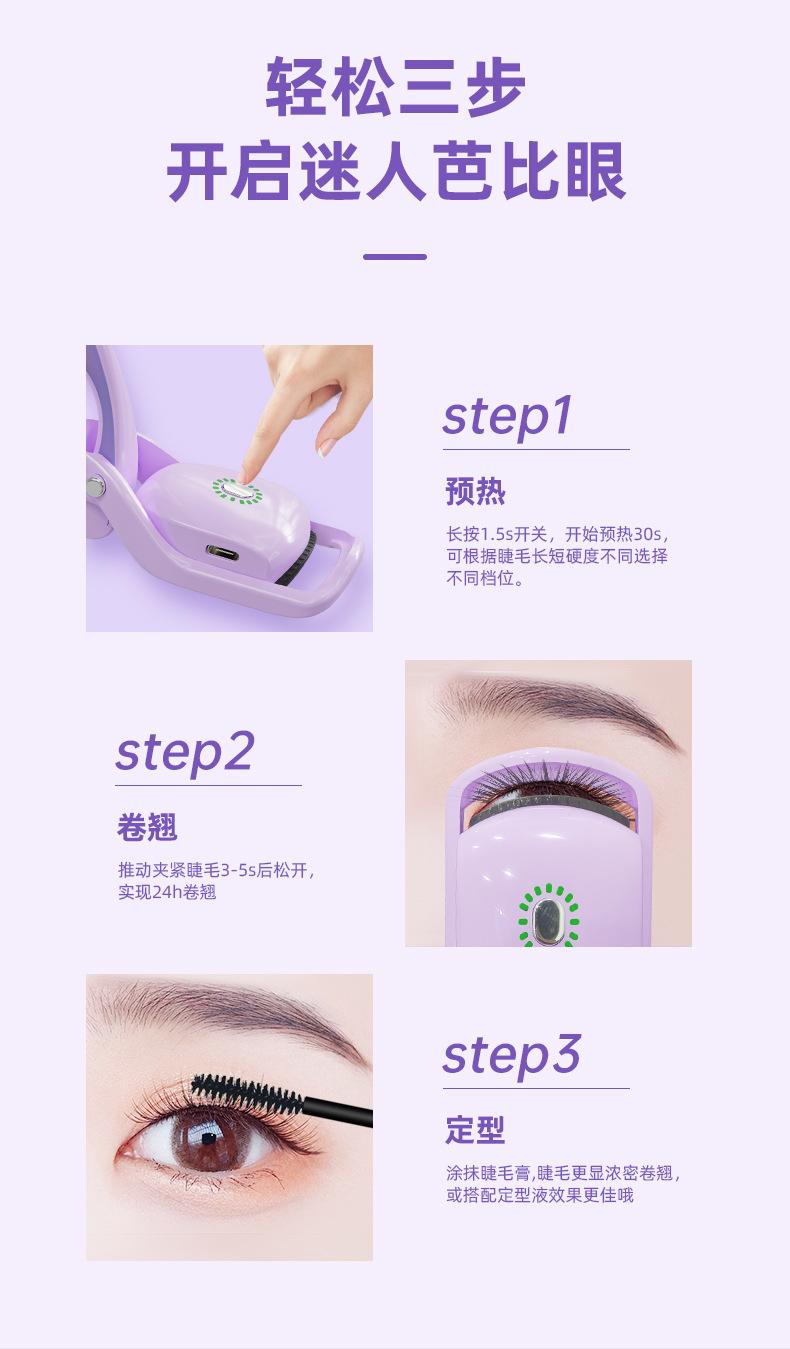 轻松三步
开启迷人芭比眼

step1
预热
长按1.5s开关，开始预热30s，可根据睫毛长短硬度不同选择不同档位。

step2
卷翘
推动夹紧睫毛3-5s后松开，实现24h卷翘

step3
定型
涂抹睫毛膏,睫毛更显浓密卷翘，或搭配定型液效果更佳哦