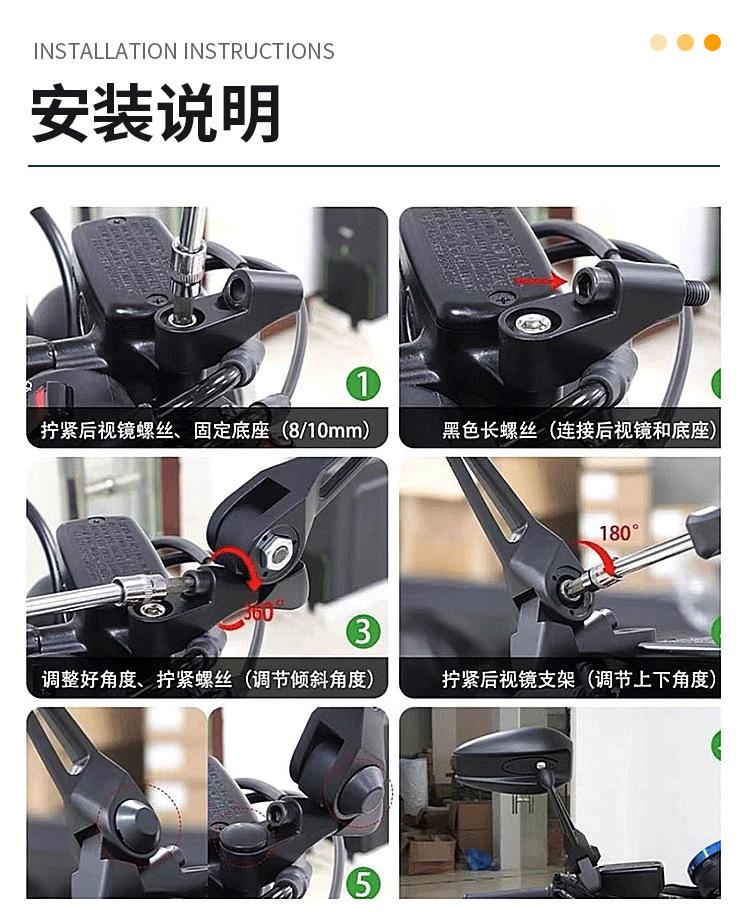 INSTALLATION INSTRUCTIONS

安装说明

1
拧紧后视镜螺丝、固定底座（8/10mm）

黑色长螺丝（连接后视镜和底座）

360°
3
调整好角度、拧紧螺丝（调节倾斜角度）

180°
拧紧后视镜支架（调节上下角度）

5