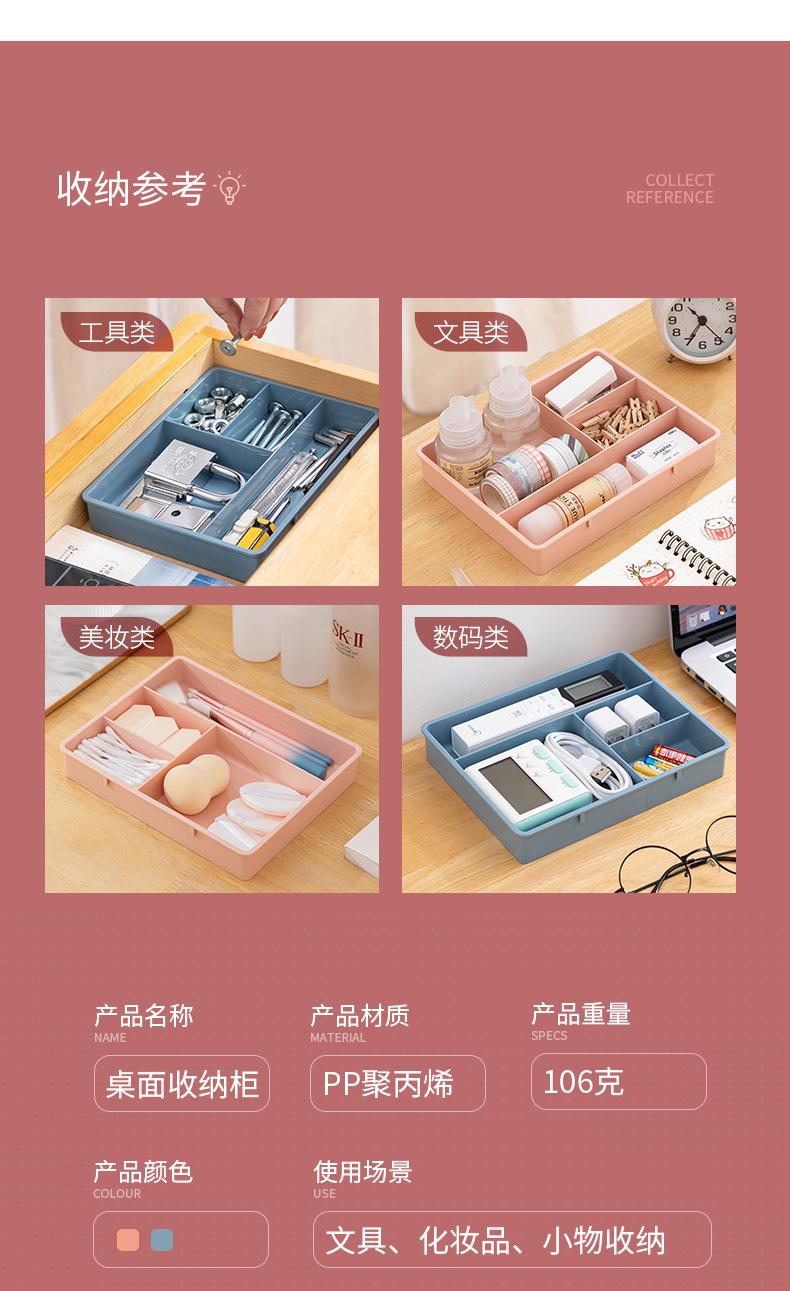 收纳参考

COLLECT
REFERENCE

工具类

文具类

美妆类

SK-II

数码类

产品名称
NAME
桌面收纳柜

产品材质
MATERIAL
PP聚丙烯

产品重量
SPECS
106克

产品颜色
COLOUR

使用场景
USE
文具、化妆品、小物收纳