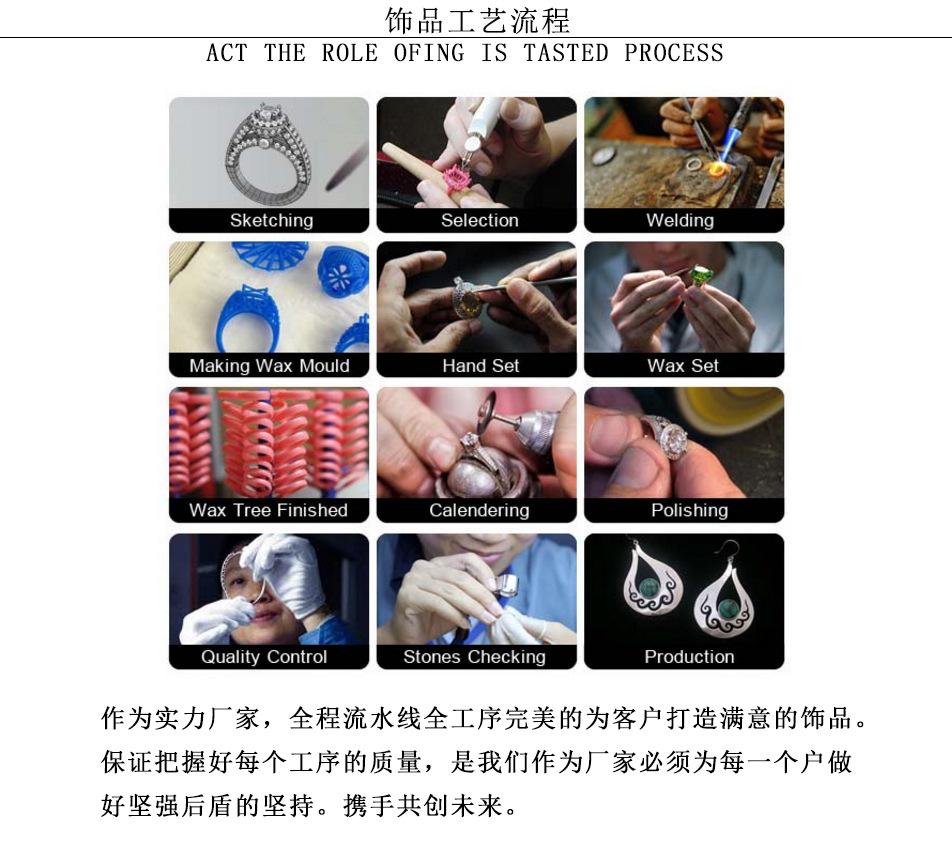 饰品工艺流程

ACT THE ROLE OFING IS TASTED PROCESS

Sketching

Selection

Welding

Making Wax Mould

Hand Set

Wax Set

Wax Tree Finished

Calendering

Polishing

Quality Control

Stones Checking

Production

作为实力厂家，全程流水线全工序完美的为客户打造满意的饰品。保证把握好每个工序的质量，是我们作为厂家必须为每一个户做好坚强后盾的坚持。携手共创未来。