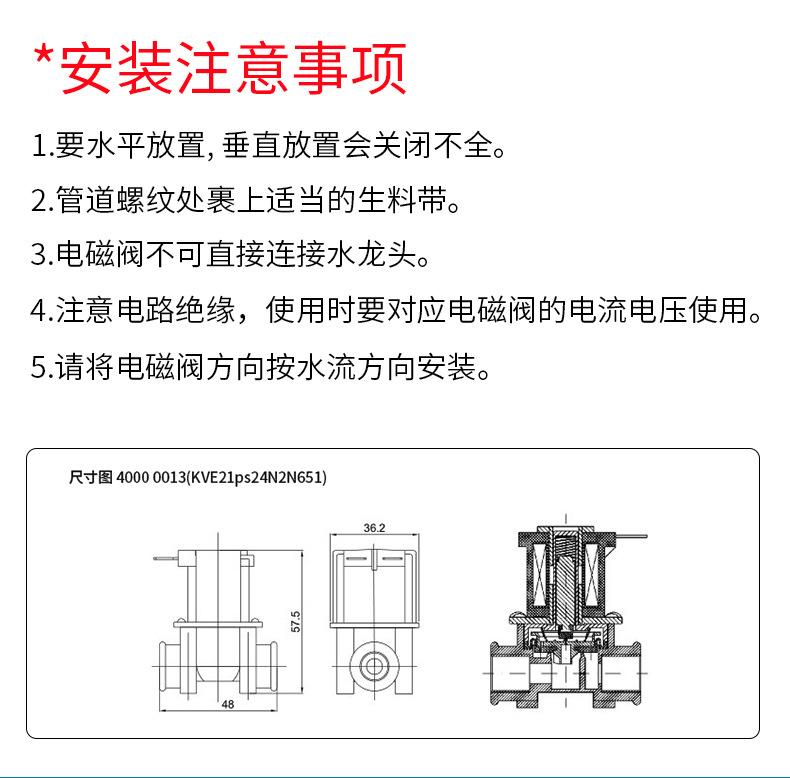 *安装注意事项

1.要水平放置, 垂直放置会关闭不全。

2.管道螺纹处裹上适当的生料带。

3.电磁阀不可直接连接水龙头。

4.注意电路绝缘，使用时要对应电磁阀的电流电压使用。

5.请将电磁阀方向按水流方向安装。

尺寸图 4000 0013(KVE21ps24N2N651)

36.2

57.5

48