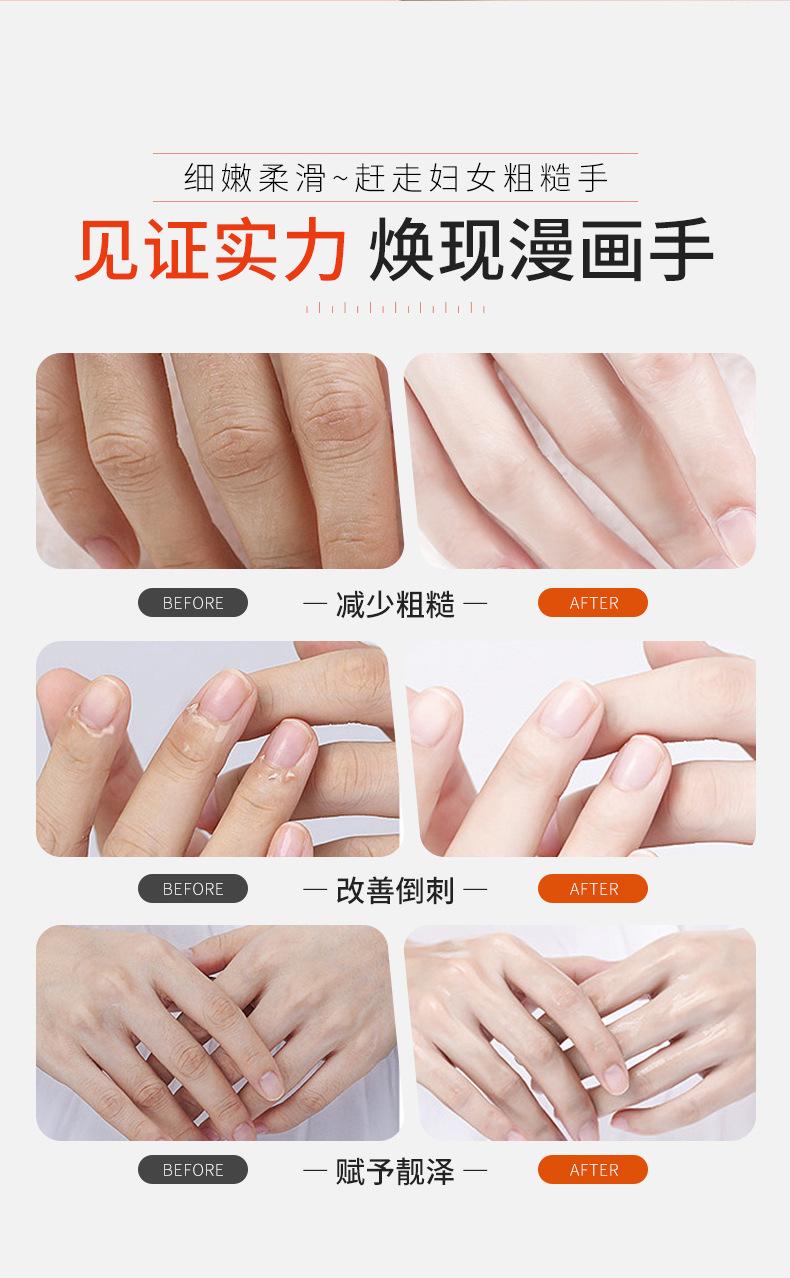 细嫩柔滑~赶走妇女粗糙手

见证实力 焕现漫画手

BEFORE — 减少粗糙 — AFTER

BEFORE — 改善倒刺 — AFTER

BEFORE — 赋予靓泽 — AFTER