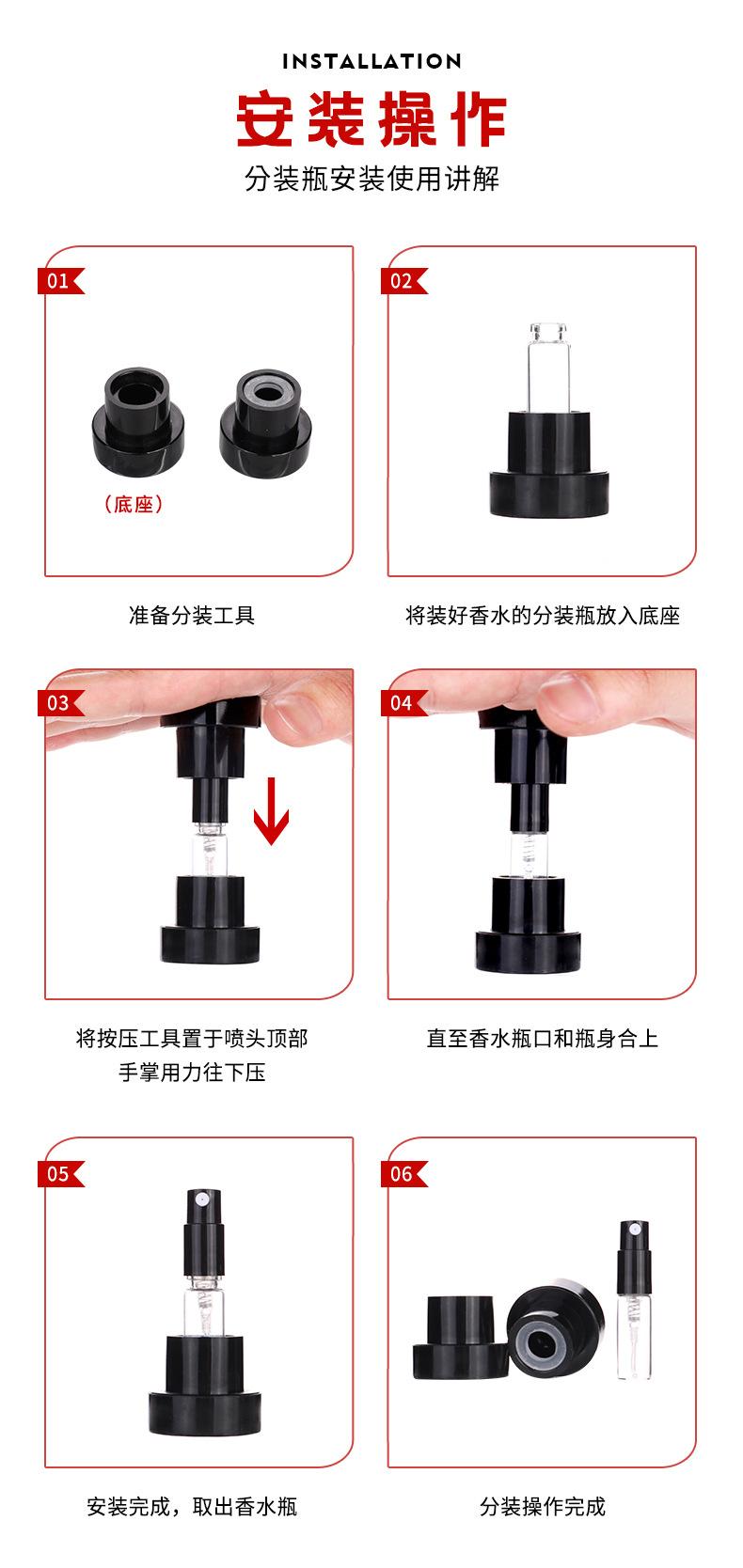 INSTALLATION

安装操作

分装瓶安装使用讲解

01

（底座）

准备分装工具

02

将装好香水的分装瓶放入底座

03

将按压工具置于喷头顶部
手掌用力往下压

04

直至香水瓶口和瓶身合上

05

安装完成，取出香水瓶

06

分装操作完成