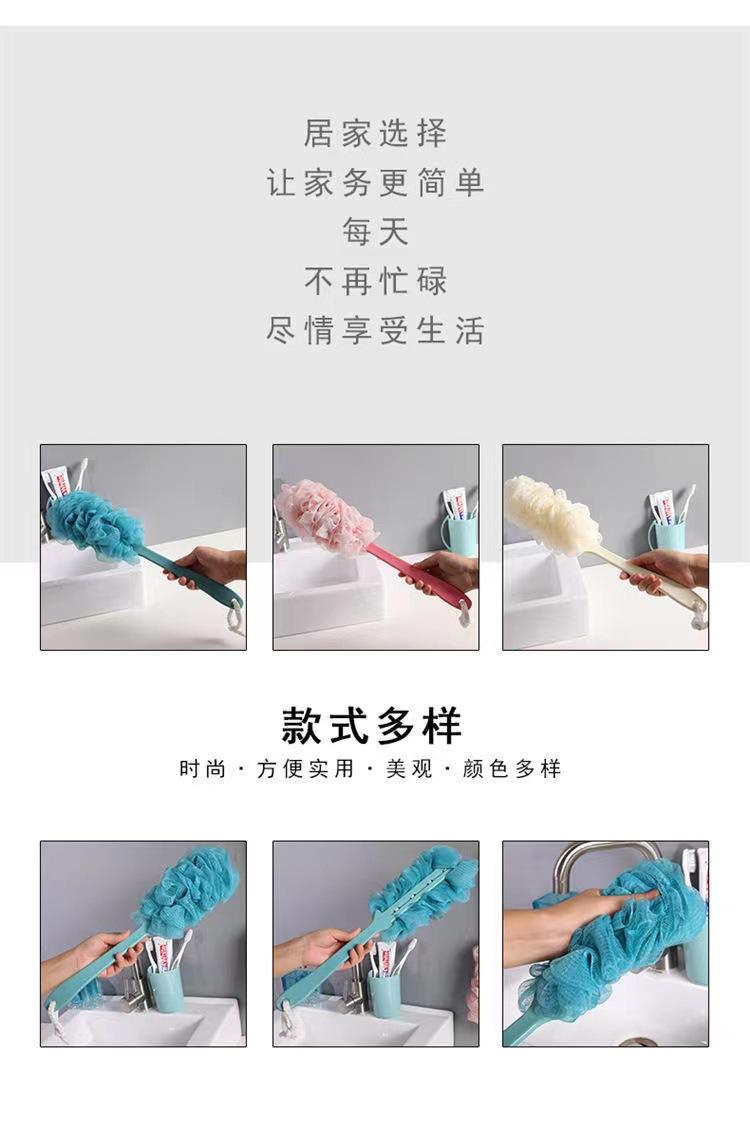 居家选择
让家务更简单
每天
不再忙碌
尽情享受生活

款式多样
时尚 · 方便实用 · 美观 · 颜色多样