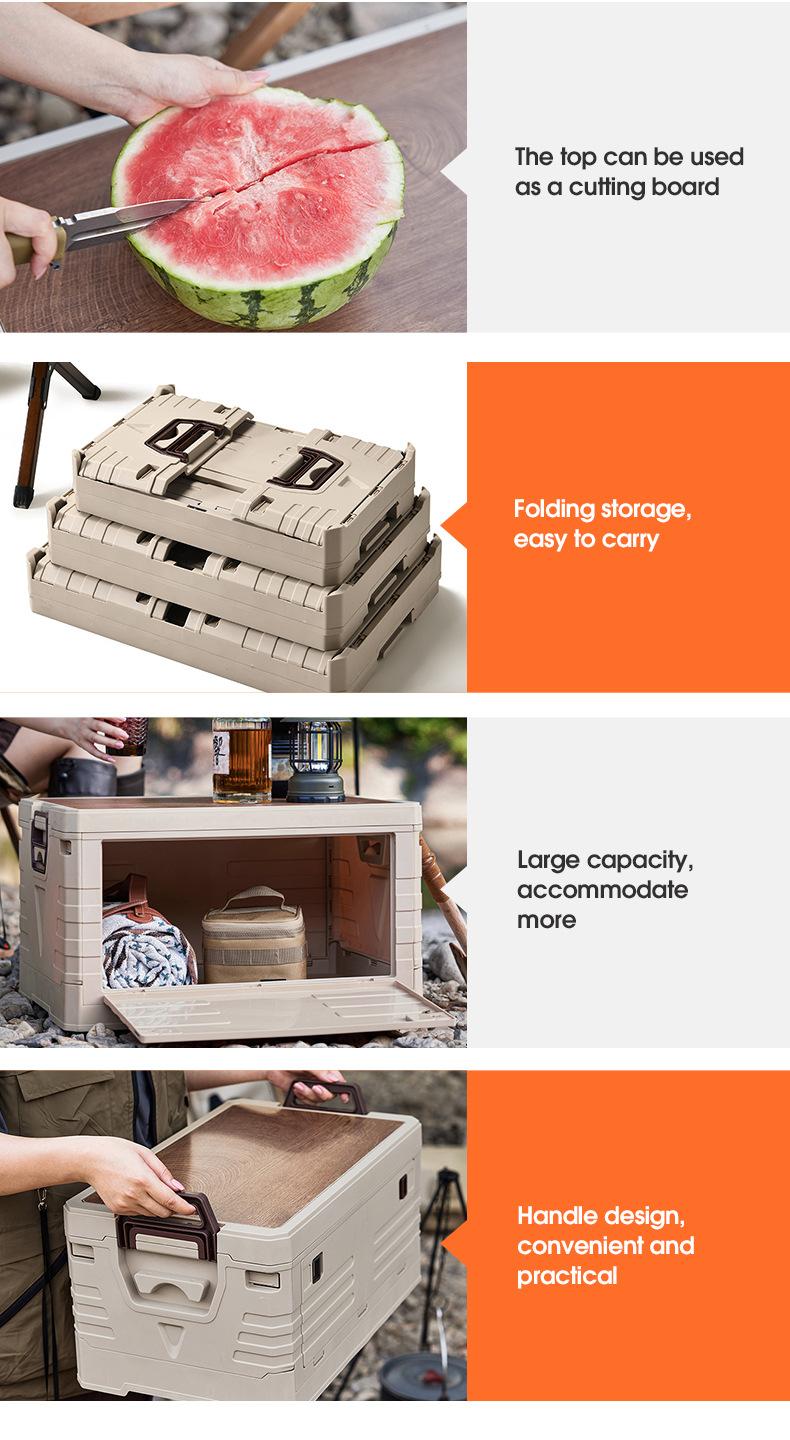 The top can be used as a cutting board

Folding storage, easy to carry

Large capacity, accommodate more

Handle design, convenient and practical