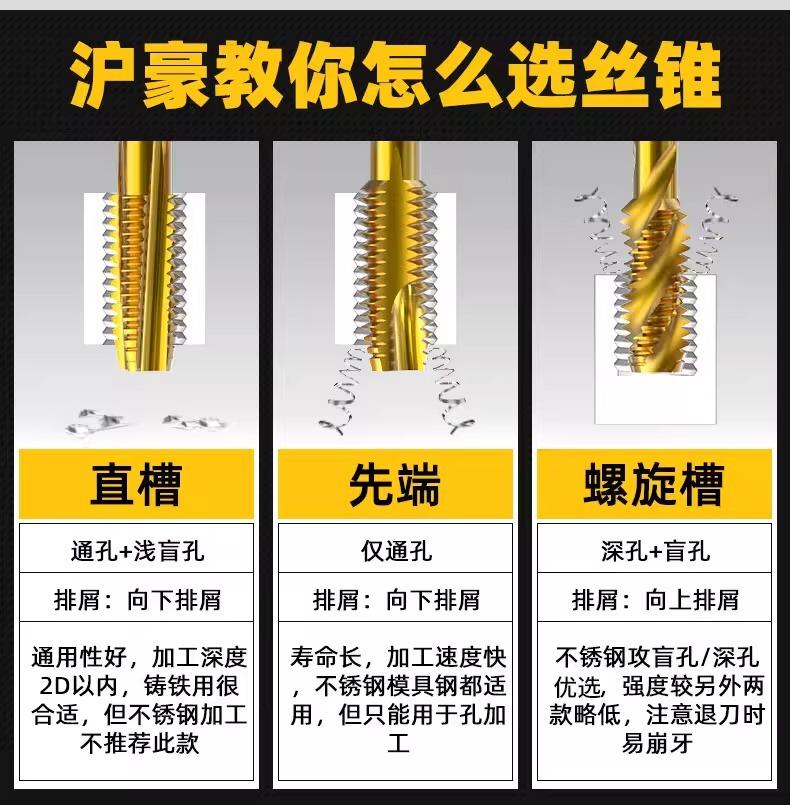 沪豪教你怎么选丝锥

直槽

通孔+浅盲孔

排屑：向下排屑

通用性好，加工深度2D以内，铸铁用很合适，但不锈钢加工不推荐此款

先端

仅通孔

排屑：向下排屑

寿命长，加工速度快，不锈钢模具钢都适用，但只能用于孔加工

螺旋槽

深孔+盲孔

排屑：向上排屑

不锈钢攻盲孔/深孔优选，强度较另外两款略低，注意退刀时易崩牙