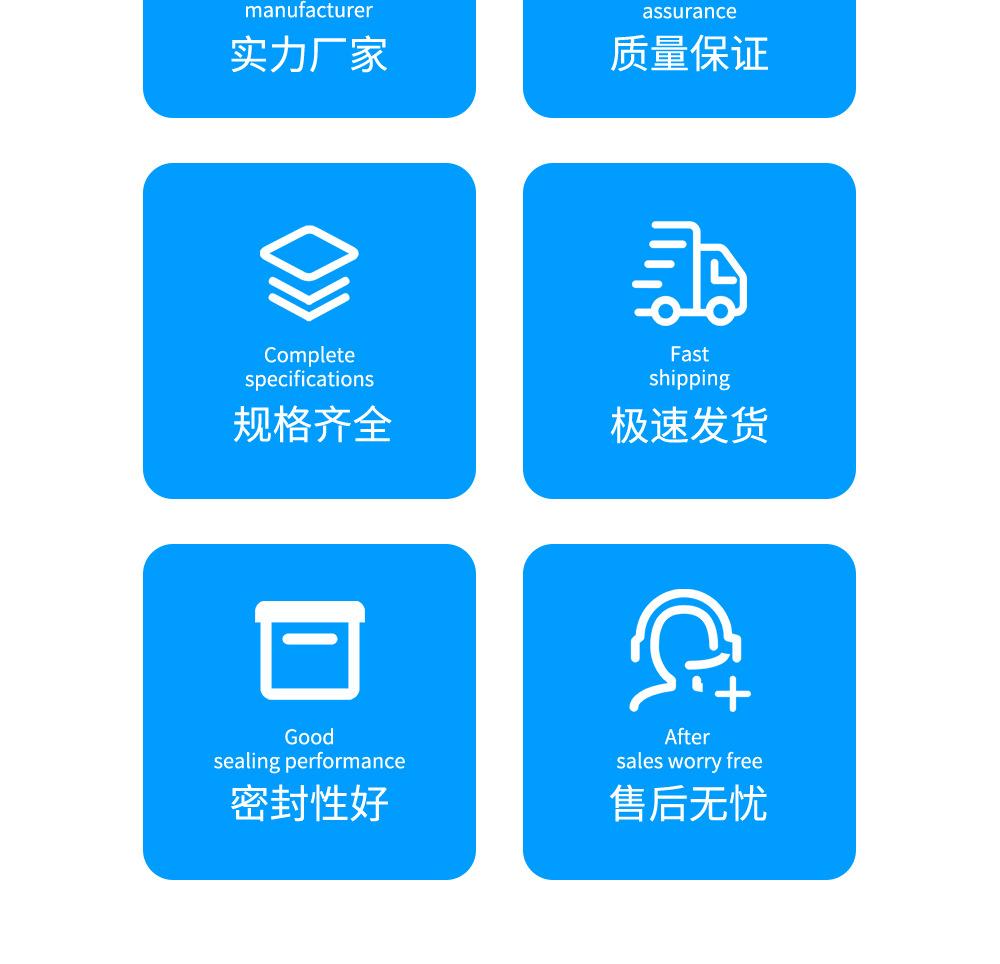 manufacturer
实力厂家

assurance
质量保证

Complete
specifications
规格齐全

Fast
shipping
极速发货

Good
sealing performance
密封性好

After
sales worry free
售后无忧