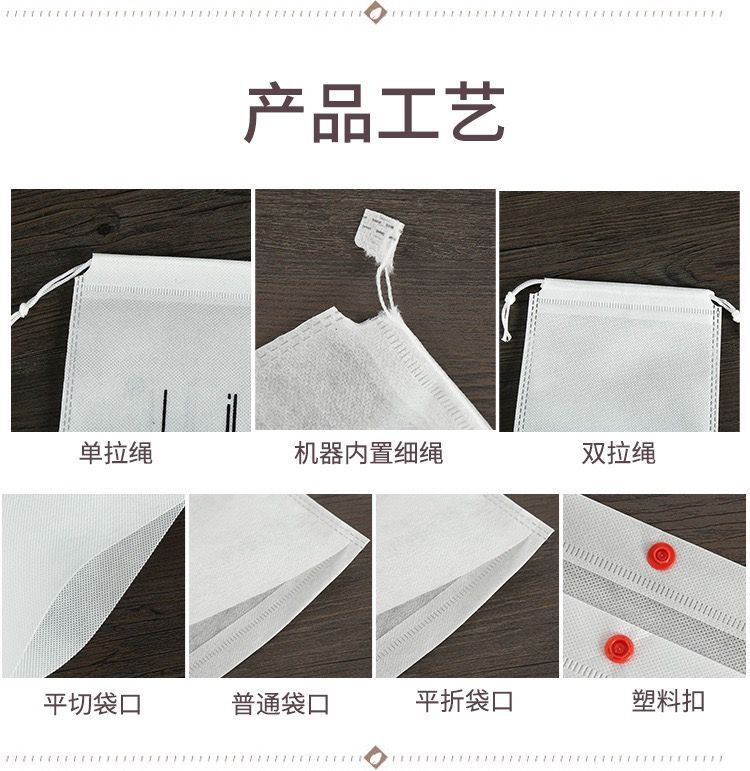 产品工艺

单拉绳

机器内置细绳

双拉绳

平切袋口

普通袋口

平折袋口

塑料扣