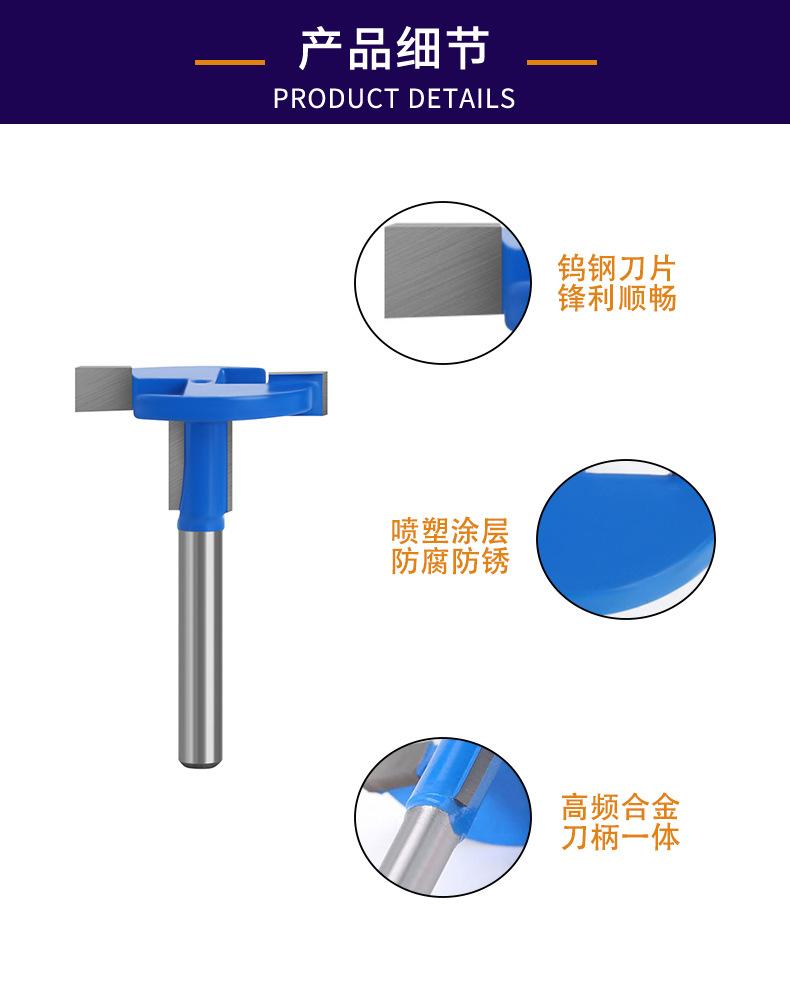 产品细节
PRODUCT DETAILS

钨钢刀片
锋利顺畅

喷塑涂层
防腐防锈

高频合金
刀柄一体