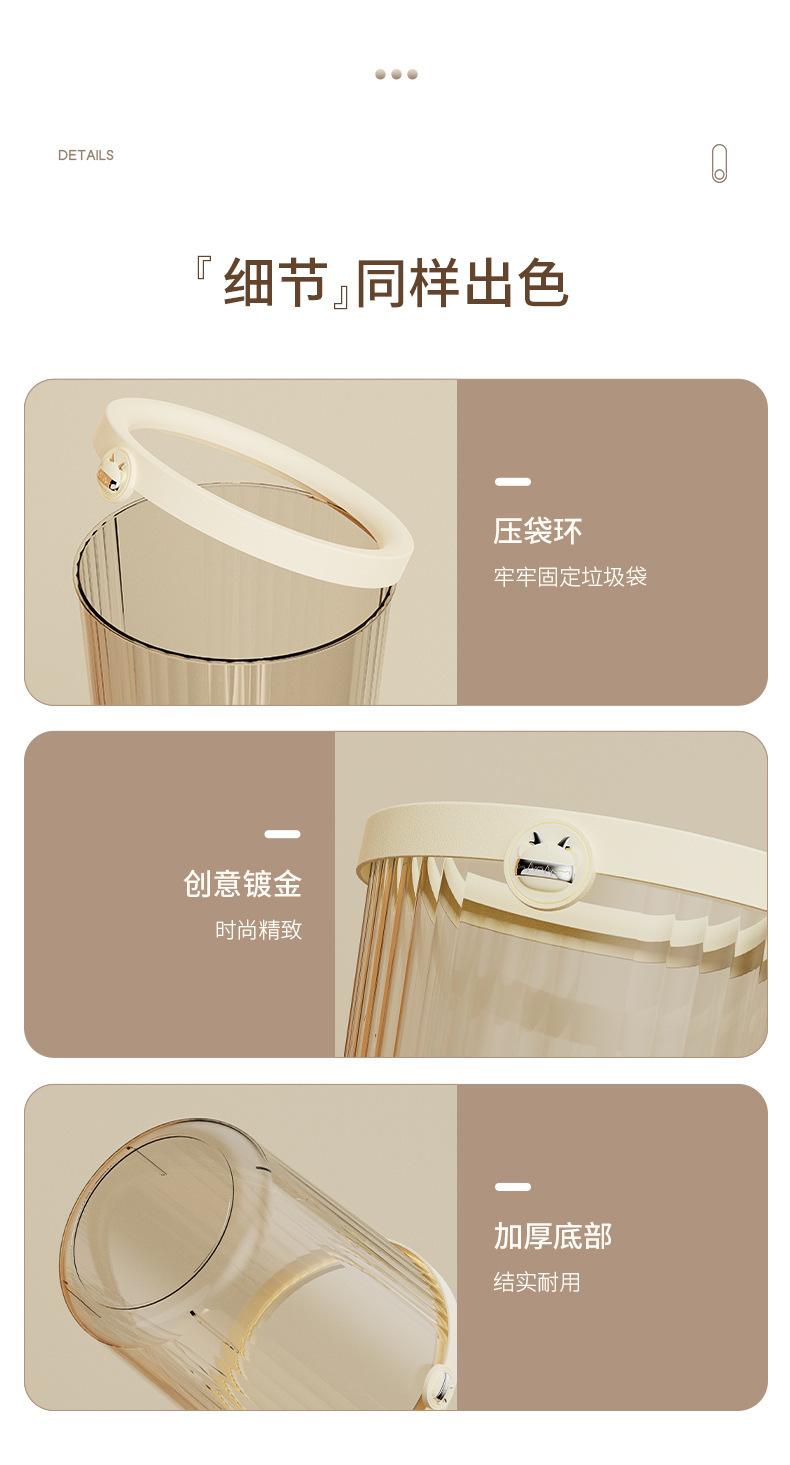 DETAILS

『细节』同样出色

压袋环

牢牢固定垃圾袋

创意镀金

时尚精致

加厚底部

结实耐用