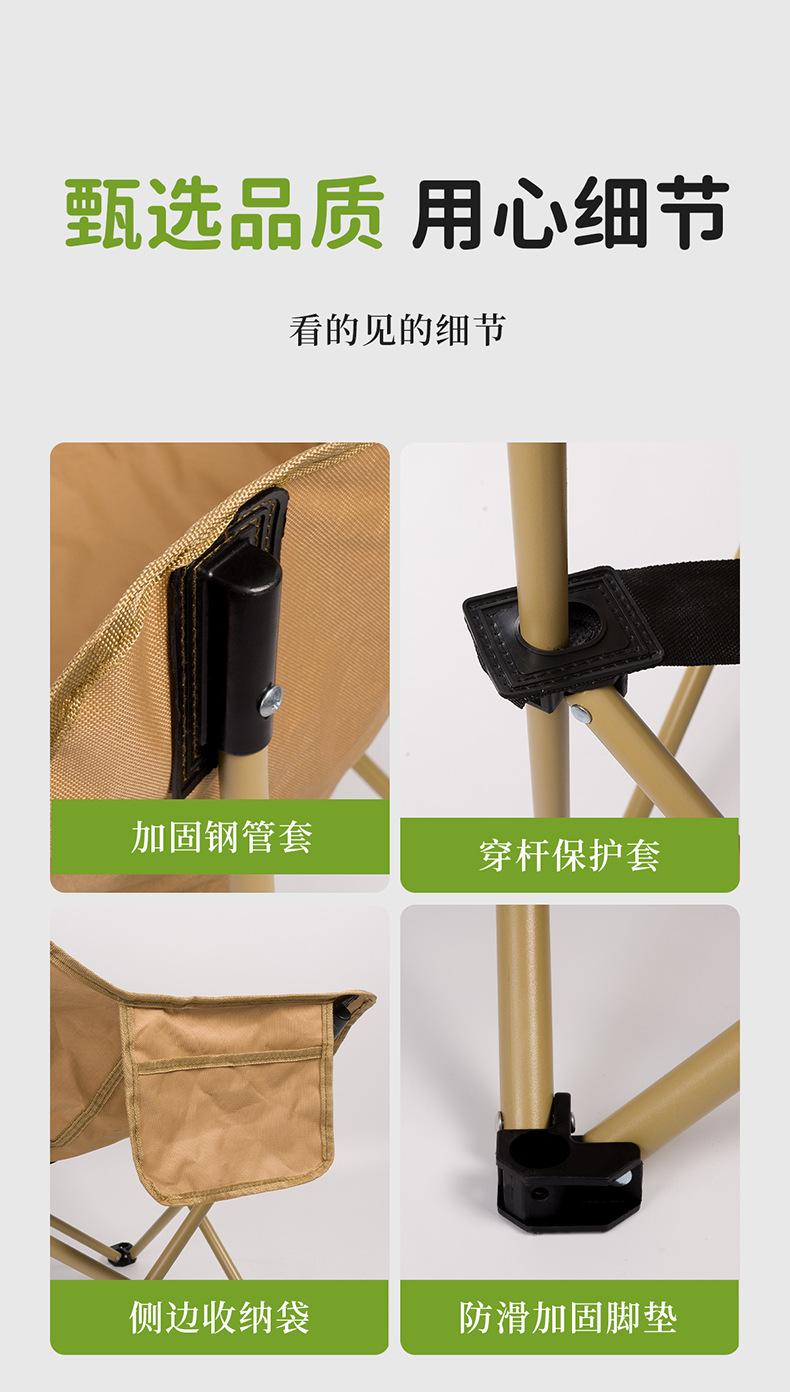 甄选品质 用心细节

看的见的细节

加固钢管套

穿杆保护套

侧边收纳袋

防滑加固脚垫