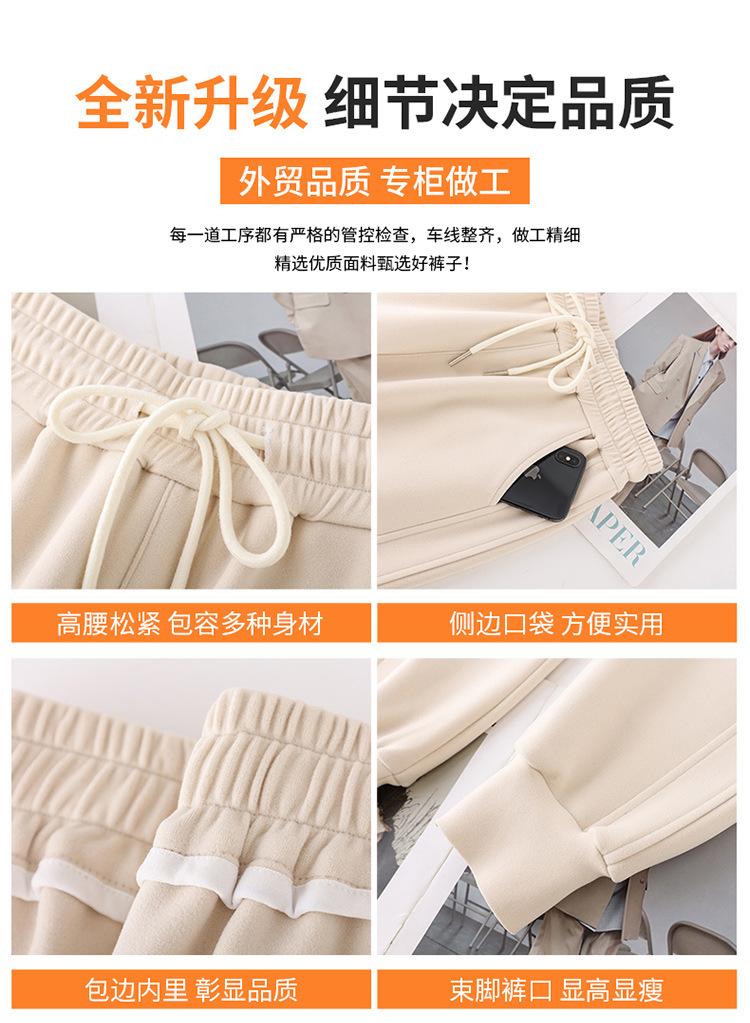 全新升级 细节决定品质

外贸品质 专柜做工

每一道工序都有严格的管控检查，车线整齐，做工精细
精选优质面料甄选好裤子！

APER

高腰松紧 包容多种身材

侧边口袋 方便实用

包边内里 彰显品质

束脚裤口 显高显瘦