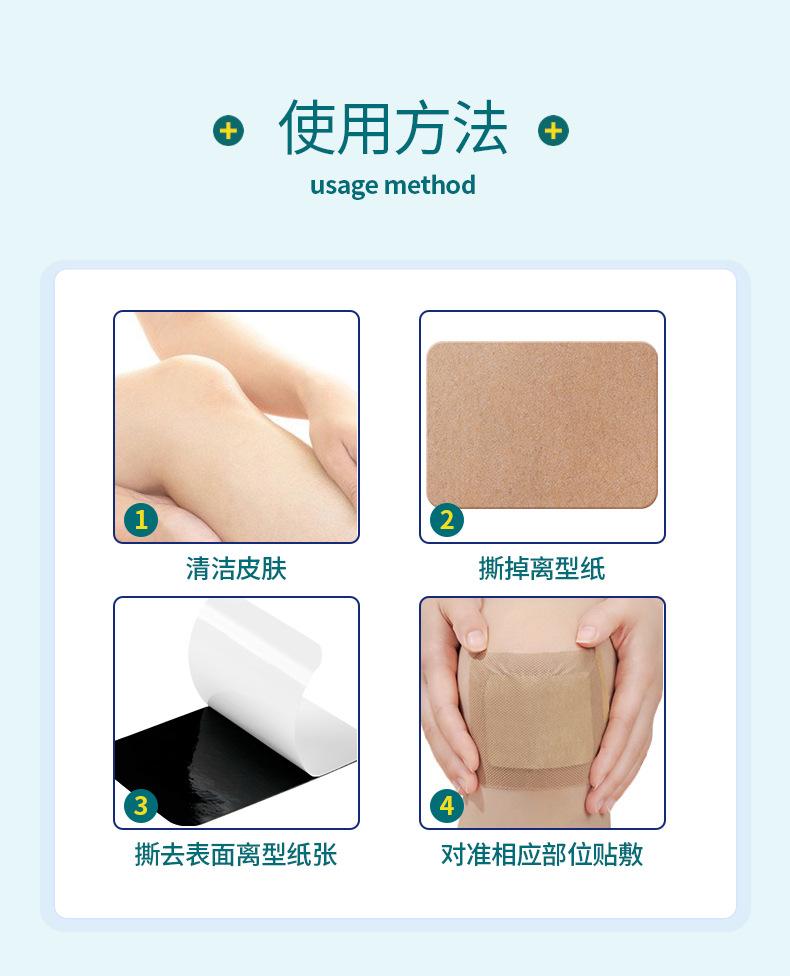 + 使用方法 +
usage method

1
清洁皮肤

2
撕掉离型纸

3
撕去表面离型纸张

4
对准相应部位贴敷