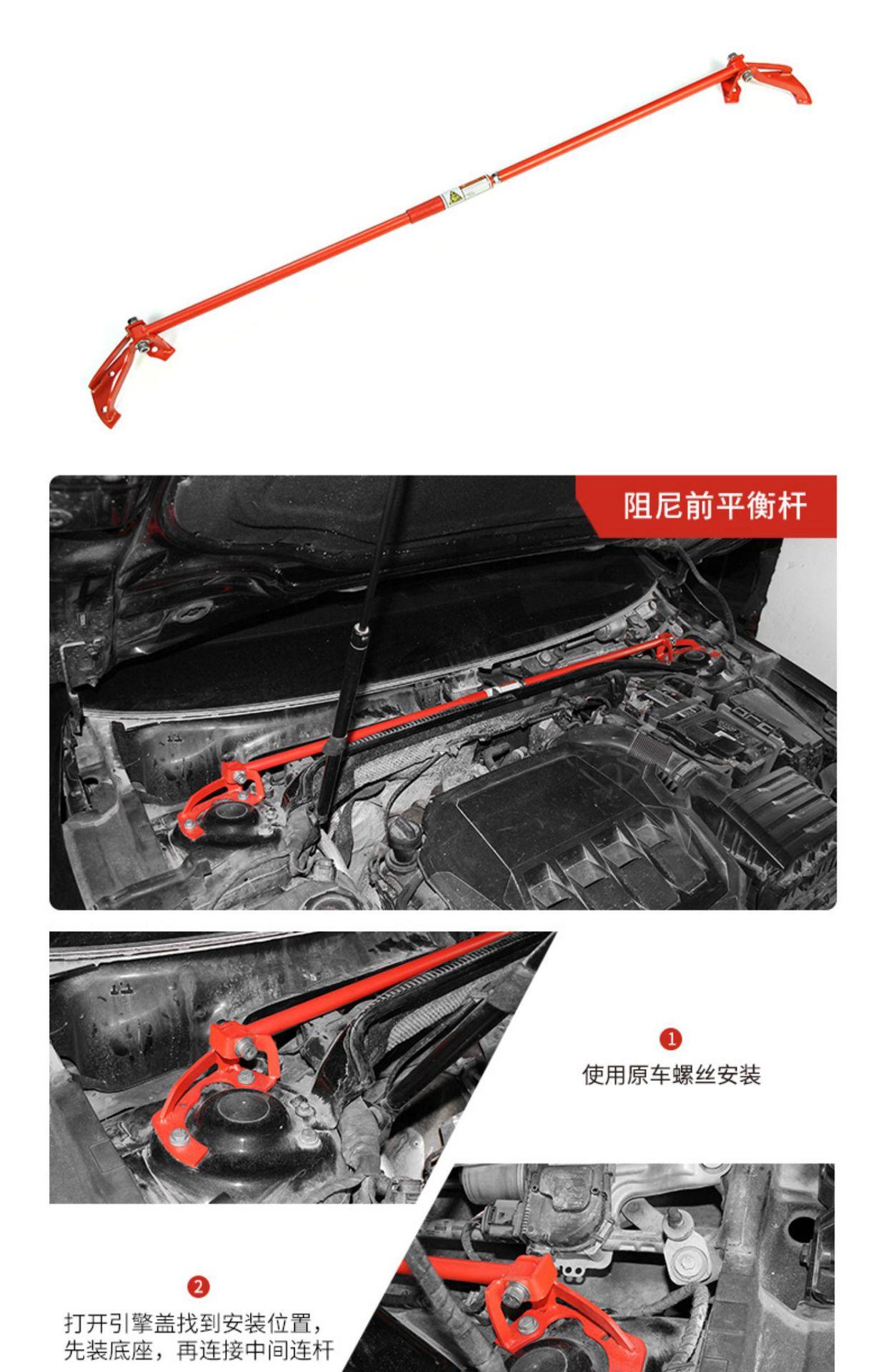 阻尼前平衡杆

1
使用原车螺丝安装

2
打开引擎盖找到安装位置，先装底座，再连接中间连杆