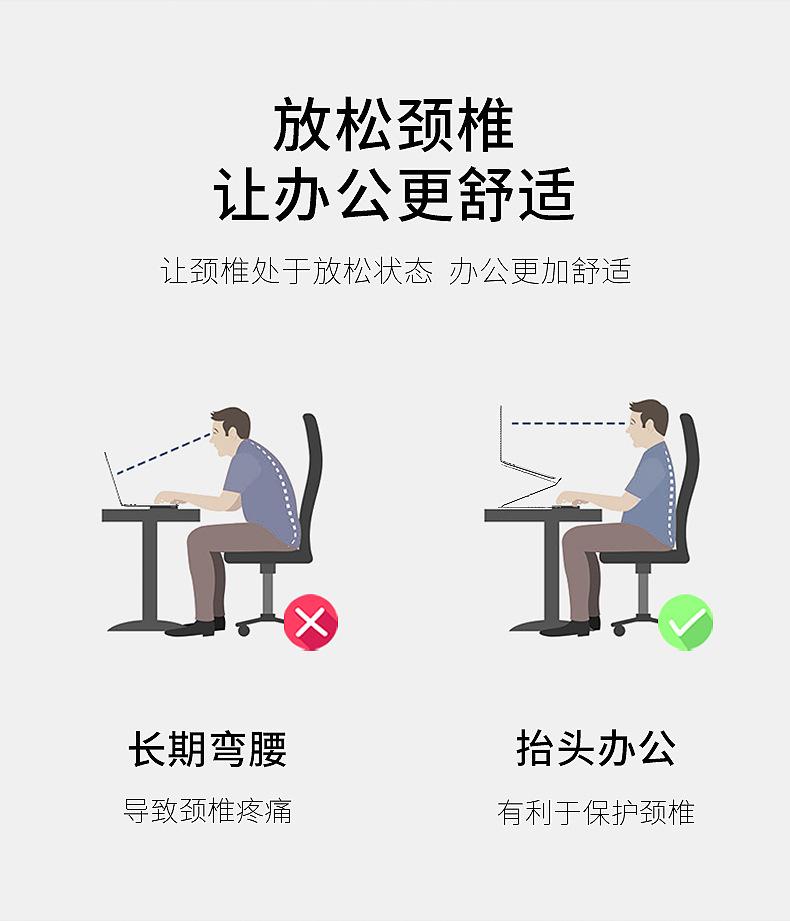 放松颈椎
让办公更舒适

让颈椎处于放松状态 办公更加舒适

长期弯腰

导致颈椎疼痛

抬头办公

有利于保护颈椎