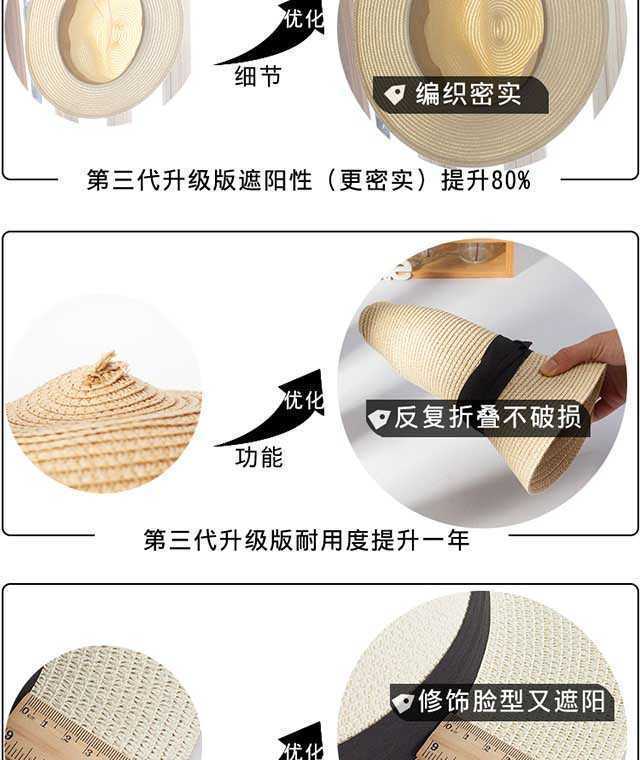 优化
细节
编织密实
第三代升级版遮阳性（更密实）提升80%

优化
功能
反复折叠不破损
第三代升级版耐用度提升一年

修饰脸型又遮阳
优化