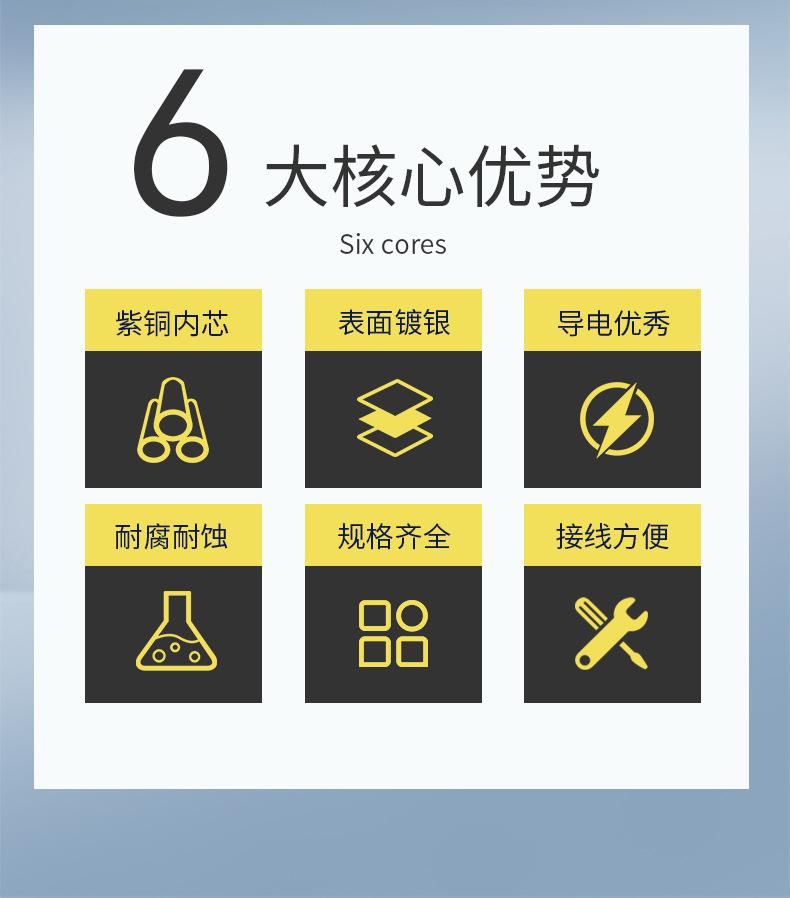 6 大核心优势

Six cores

紫铜内芯

表面镀银

导电优秀

耐腐耐蚀

规格齐全

接线方便