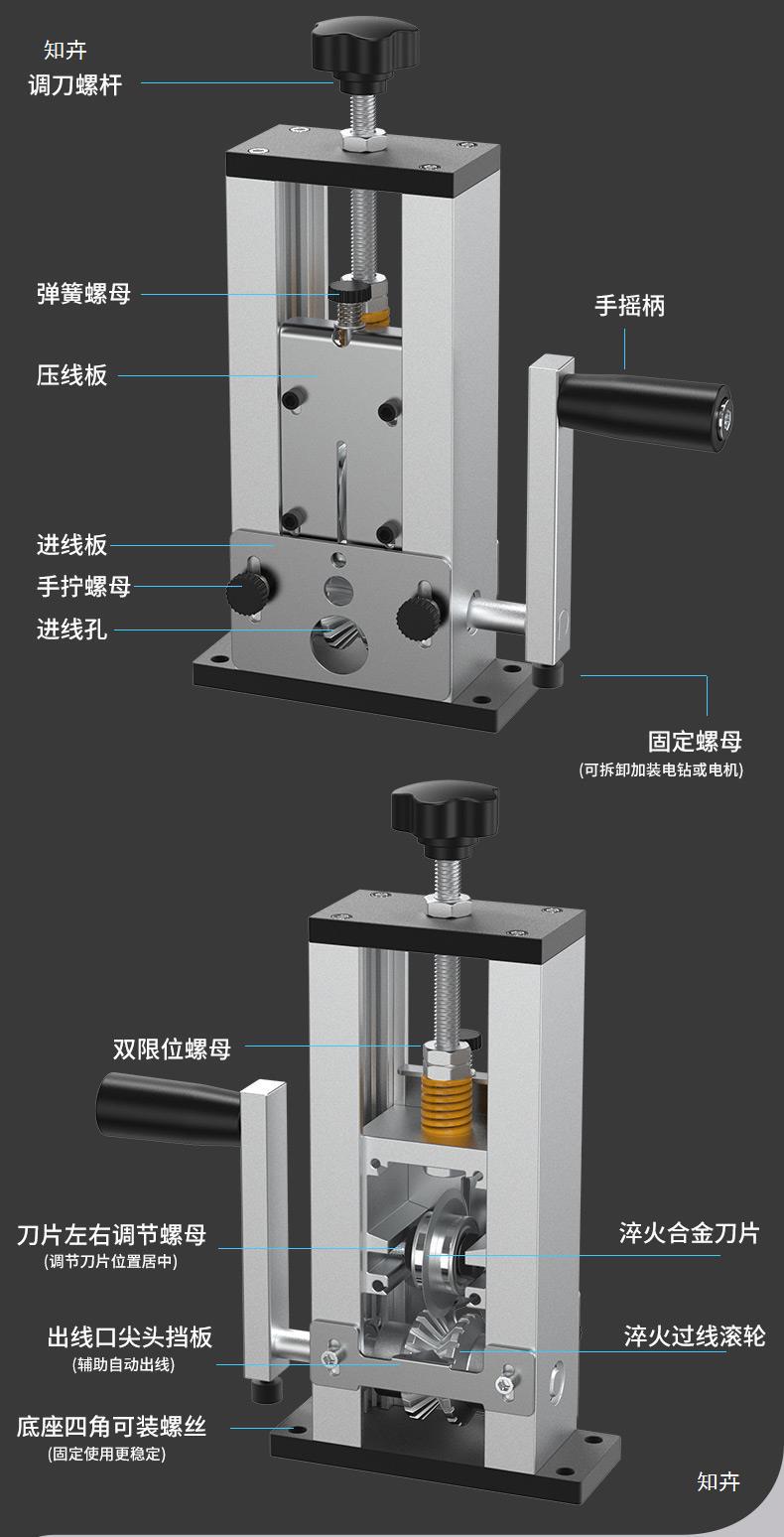 知卉
调刀螺杆

弹簧螺母

手摇柄

压线板

进线板

手拧螺母

进线孔

固定螺母
(可拆卸加装电钻或电机)

双限位螺母

刀片左右调节螺母
(调节刀片位置居中)

淬火合金刀片

出线口尖头挡板
(辅助自动出线)

淬火过线滚轮

底座四角可装螺丝
(固定使用更稳定)

知卉