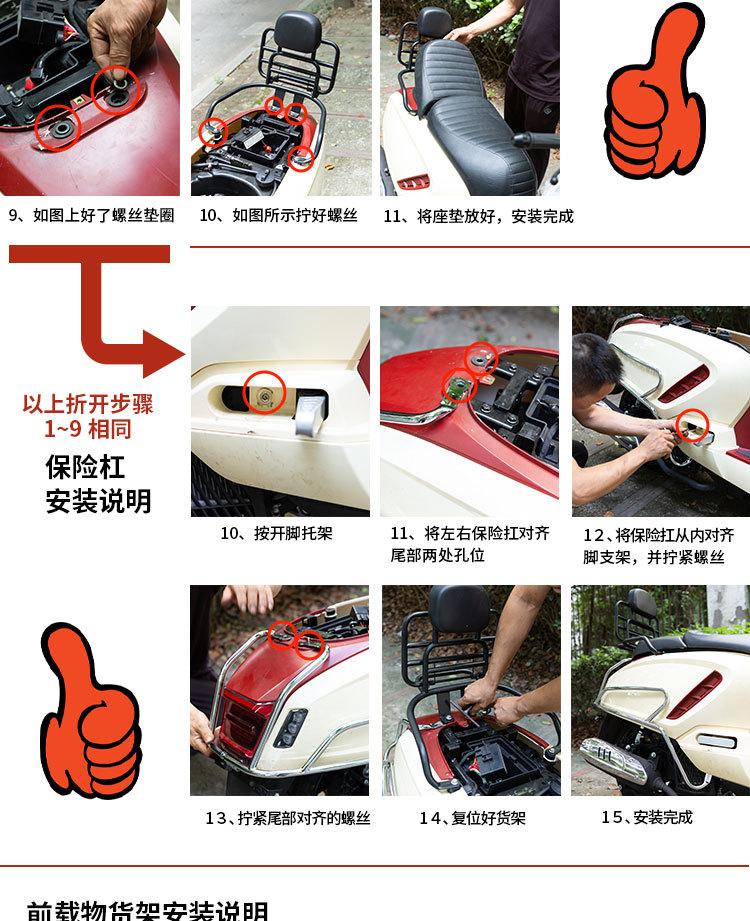 9、如图上好了螺丝垫圈

10、如图所示拧好螺丝

11、将座垫放好，安装完成

以上折开步骤
1~9 相同

保险杠
安装说明

10、按开脚托架

11、将左右保险扛对齐尾部两处孔位

12、将保险扛从内对齐脚支架，并拧紧螺丝

13、拧紧尾部对齐的螺丝

14、复位好货架

15、安装完成

前载物货架安装说明