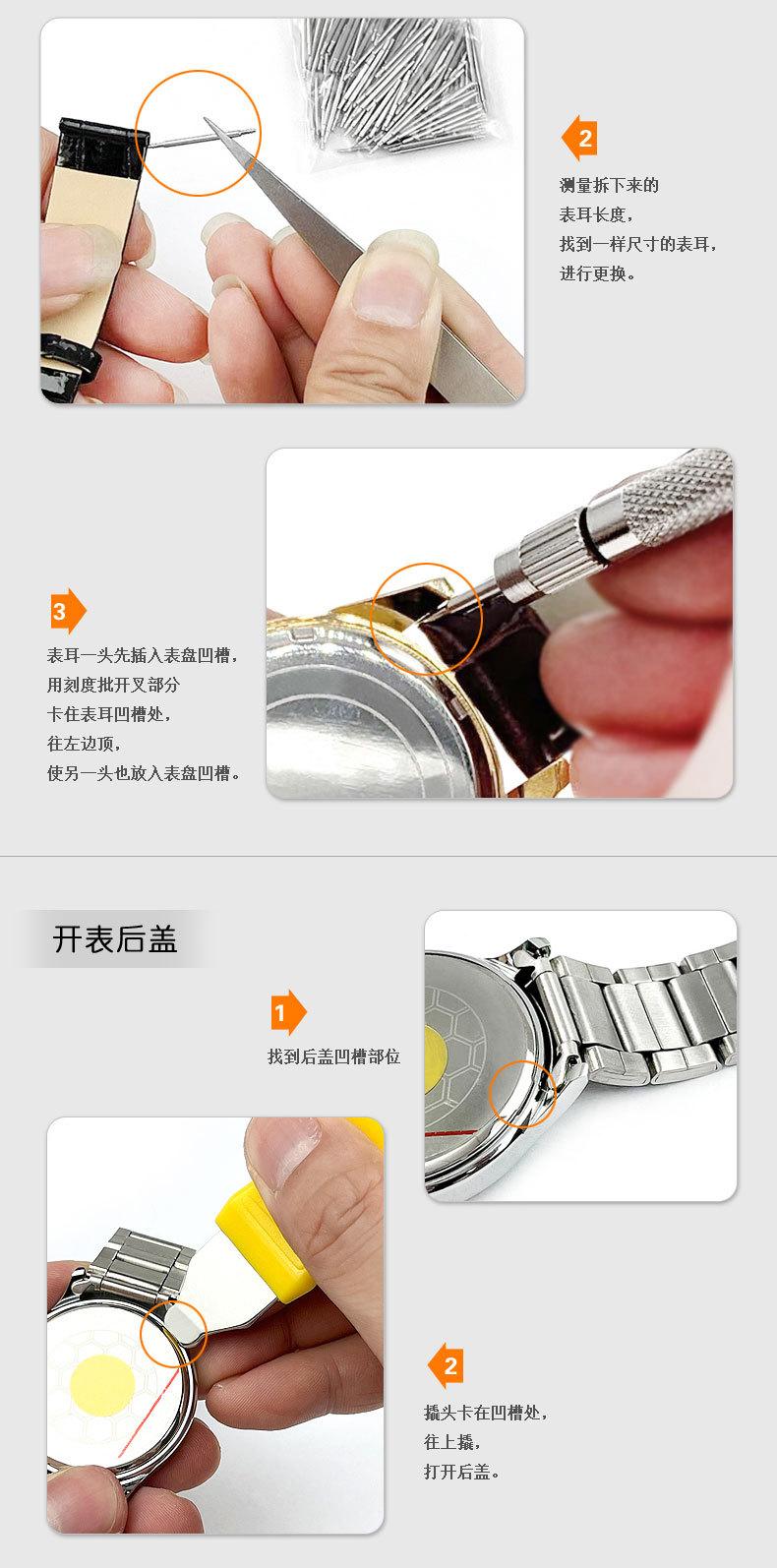 2

测量拆下来的
表耳长度，
找到一样尺寸的表耳，
进行更换。

3

表耳一头先插入表盘凹槽，
用刻度批开叉部分
卡住表耳凹槽处，
往左边顶，
使另一头也放入表盘凹槽。

开表后盖

1

找到后盖凹槽部位

2

撬头卡在凹槽处，
往上撬，
打开后盖。