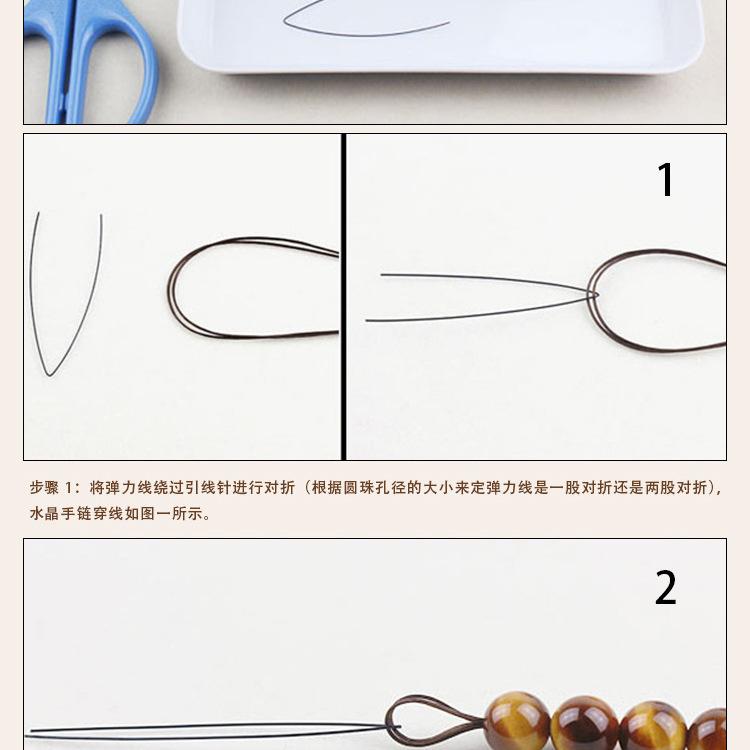 1

步骤 1：将弹力线绕过引线针进行对折（根据圆珠孔径的大小来定弹力线是一股对折还是两股对折），水晶手链穿线如图一所示。

2