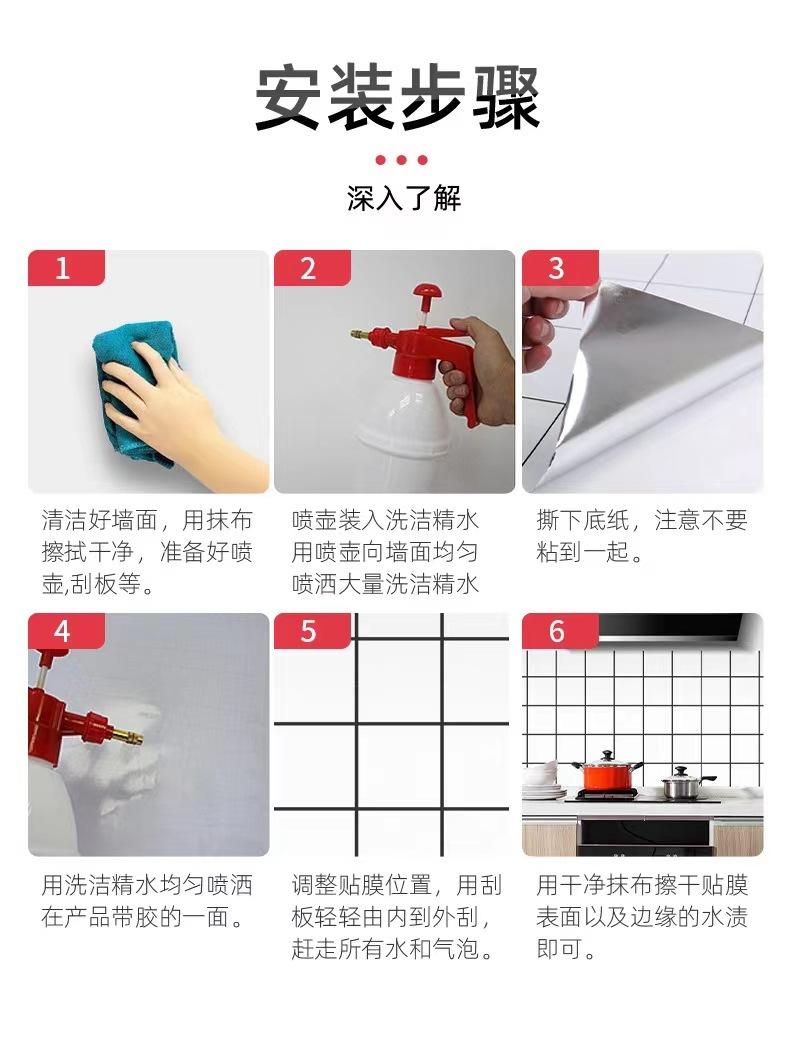 安装步骤

深入了解

1

清洁好墙面，用抹布擦拭干净，准备好喷壶,刮板等。

2

喷壶装入洗洁精水用喷壶向墙面均匀喷洒大量洗洁精水

3

撕下底纸，注意不要粘到一起。

4

用洗洁精水均匀喷洒在产品带胶的一面。

5

调整贴膜位置，用刮板轻轻由内到外刮，赶走所有水和气泡。

6

用干净抹布擦干贴膜表面以及边缘的水渍即可。