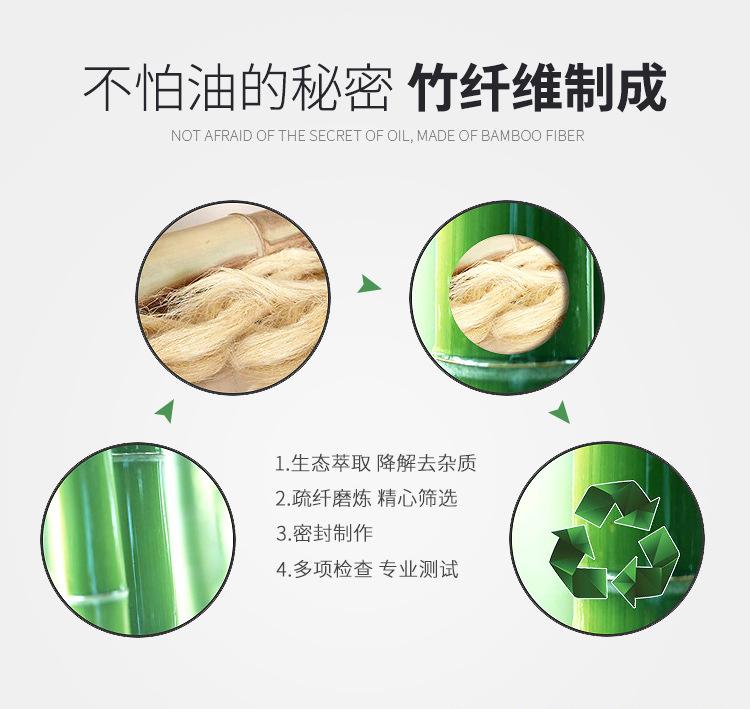 不怕油的秘密 竹纤维制成

NOT AFRAID OF THE SECRET OF OIL, MADE OF BAMBOO FIBER

1.生态萃取 降解去杂质

2.疏纤磨炼 精心筛选

3.密封制作

4.多项检查 专业测试