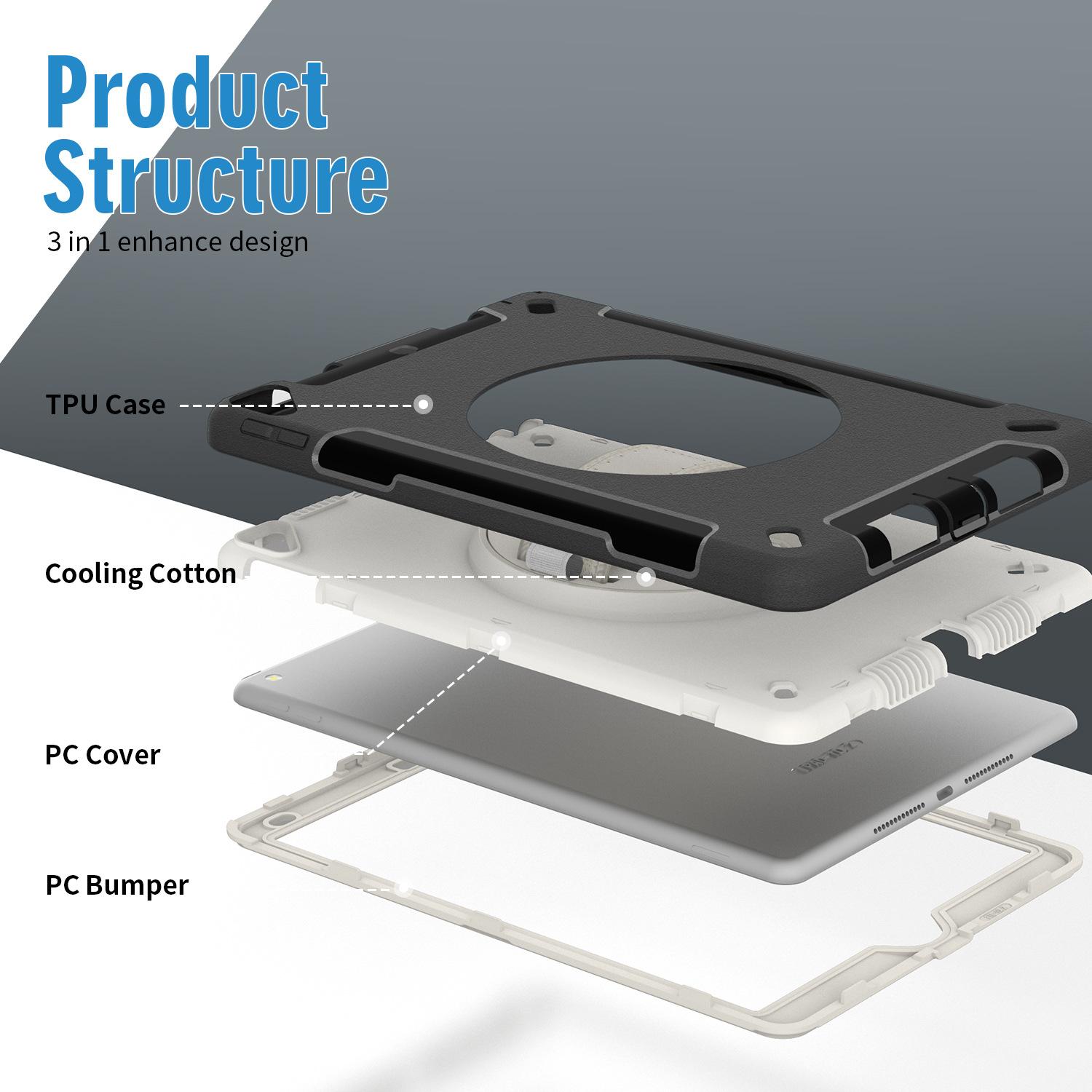 Product Structure
3 in 1 enhance design

TPU Case

Cooling Cotton

PC Cover

PC Bumper