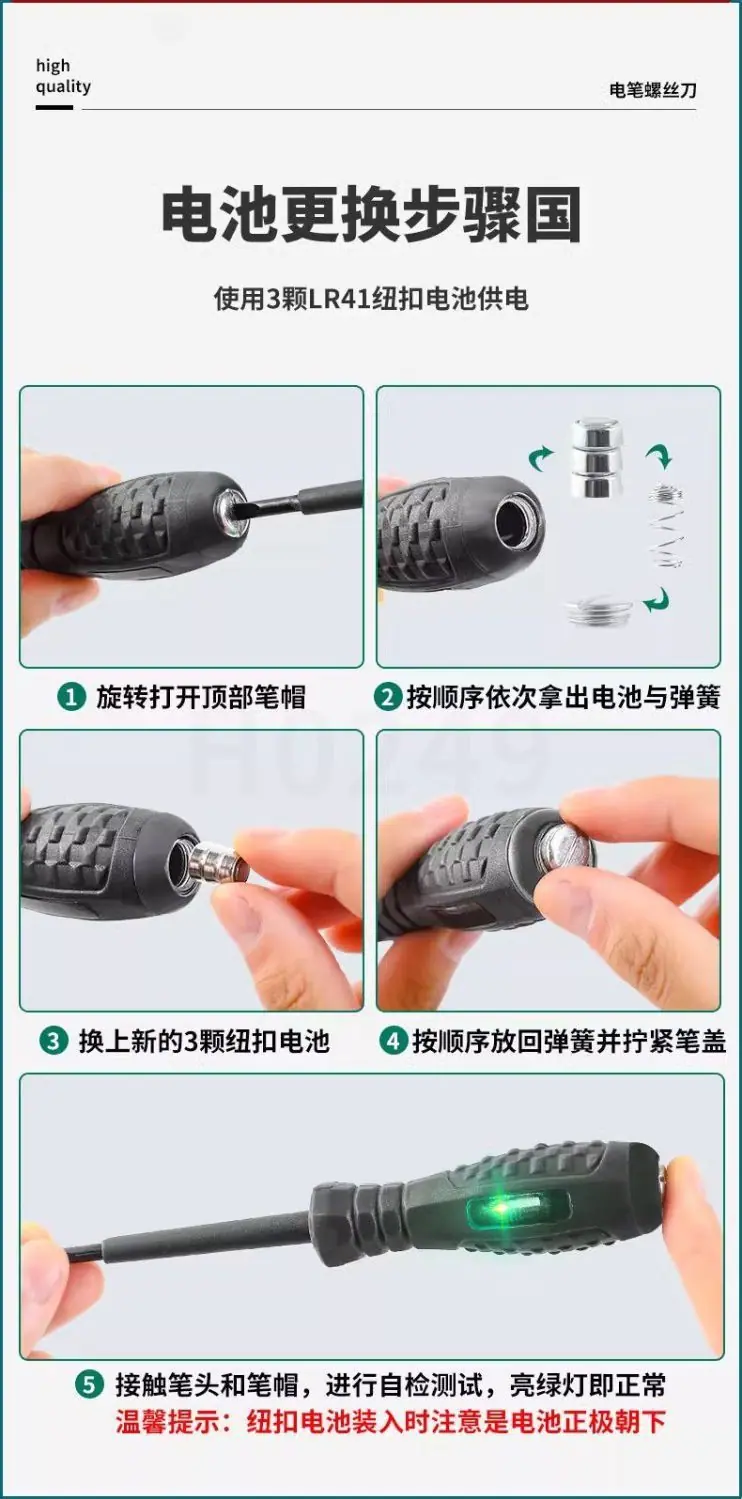 high quality

电笔螺丝刀

电池更换步骤国

使用3颗LR41纽扣电池供电

1 旋转打开顶部笔帽

2 按顺序依次拿出电池与弹簧

H0249

3 换上新的3颗纽扣电池

4 按顺序放回弹簧并拧紧笔盖

5 接触笔头和笔帽，进行自检测试，亮绿灯即正常
温馨提示：纽扣电池装入时注意是电池正极朝下