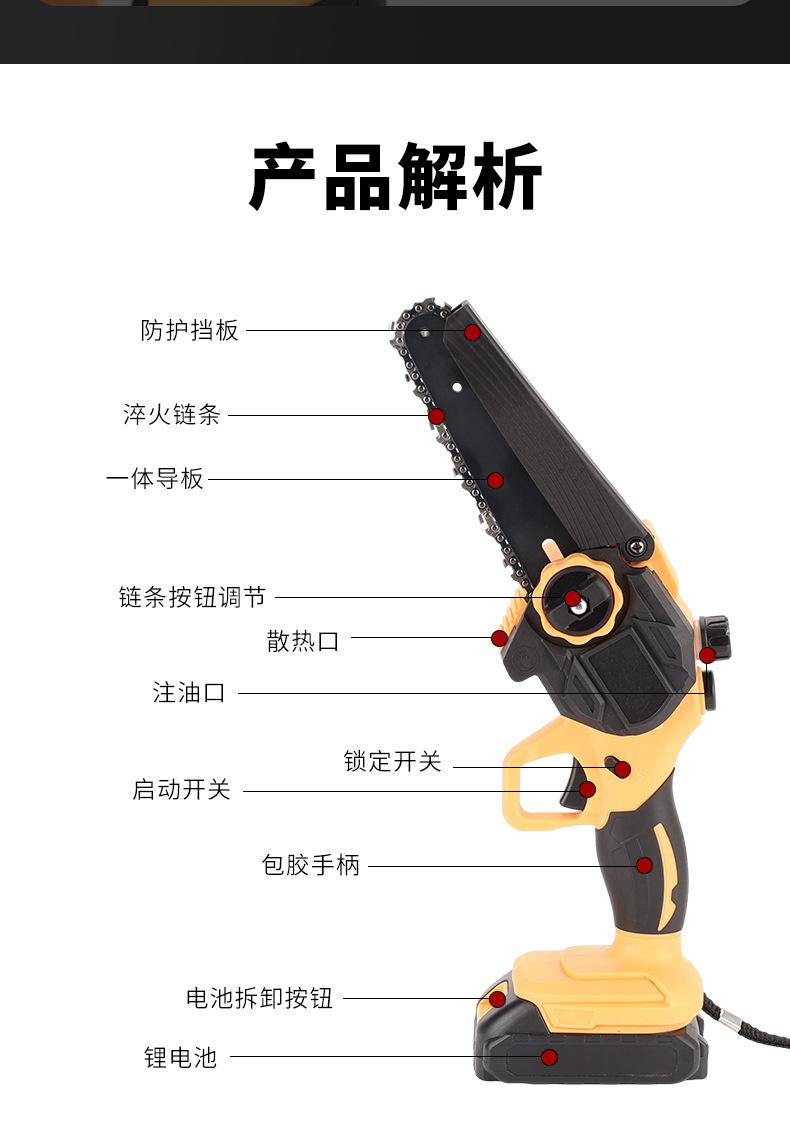 产品解析

防护挡板

淬火链条

一体导板

链条按钮调节

散热口

注油口

锁定开关

启动开关

包胶手柄

电池拆卸按钮

锂电池