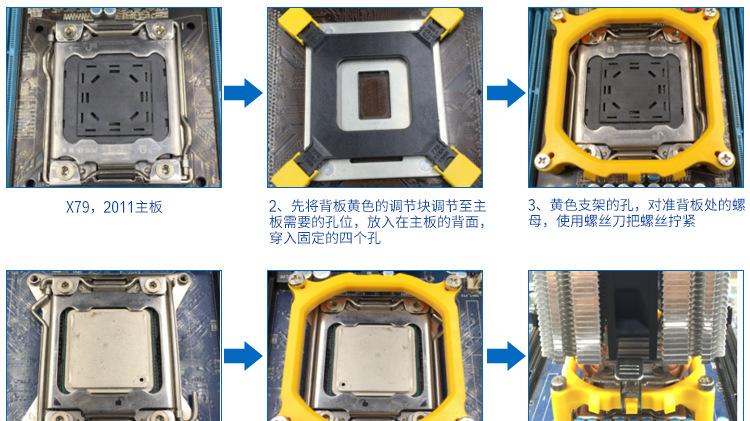 X79，2011主板

2、先将背板黄色的调节块调节至主板需要的孔位，放入在主板的背面，穿入固定的四个孔

3、黄色支架的孔，对准背板处的螺母，使用螺丝刀把螺丝拧紧